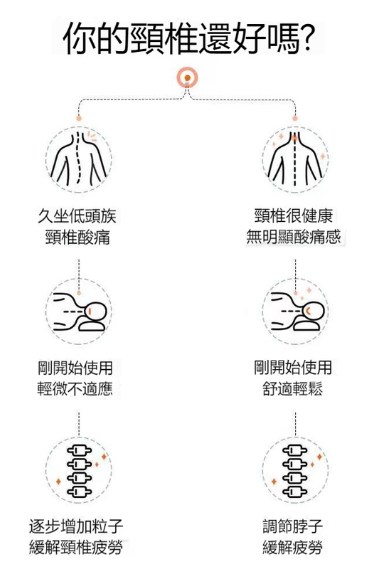 你的頸椎還好嗎?

久坐低頭族
頸椎酸痛

剛開始使用
輕微不適應

逐步增加粒子
緩解頸椎疲勞

頸椎很健康
無明顯酸痛感

剛開始使用
舒適輕鬆

調節脖子
緩解疲勞