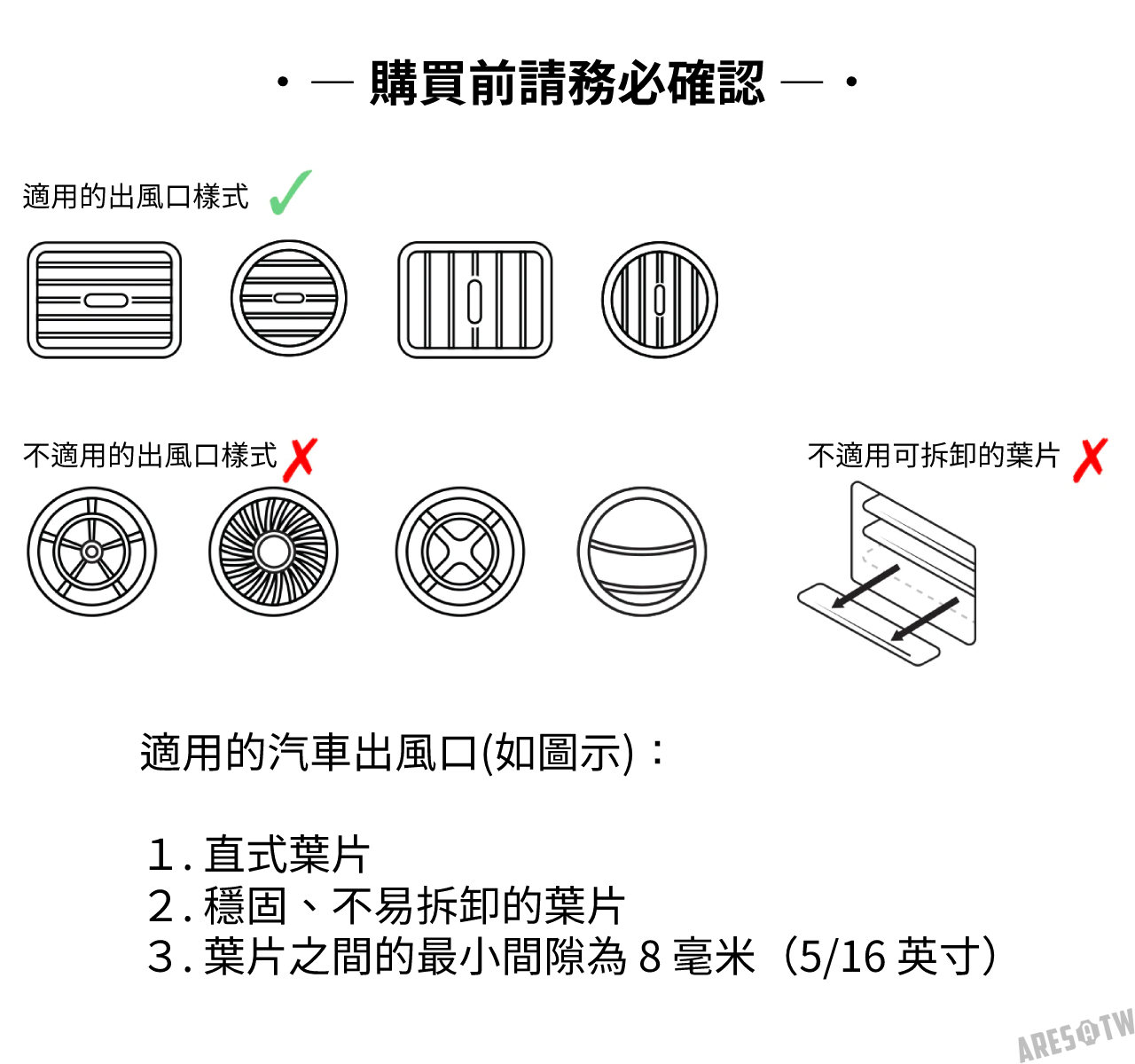 · — 購買前請務必確認 — ·

適用的出風口樣式 ✓

不適用的出風口樣式 ✗

不適用可拆卸的葉片 ✗

適用的汽車出風口(如圖示)：

1. 直式葉片
2. 穩固、不易拆卸的葉片
3. 葉片之間的最小間隙為 8 毫米（5/16 英寸）

ARES@TW