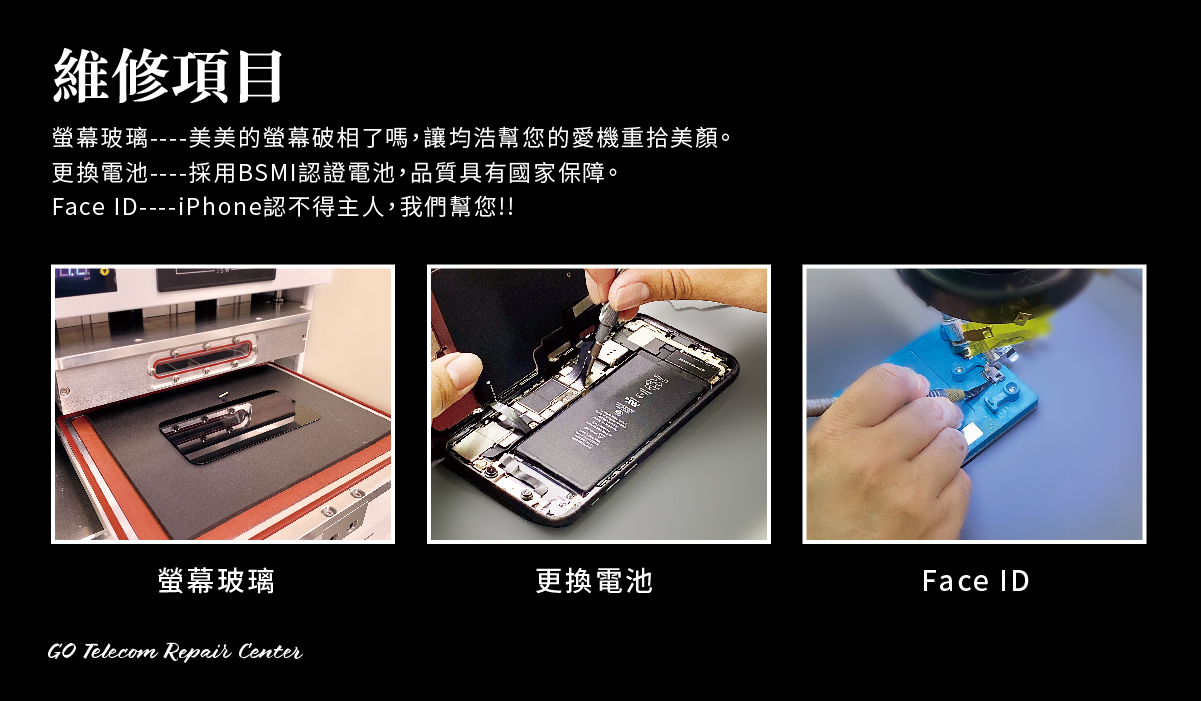 維修項目

螢幕玻璃----美美的螢幕破相了嗎，讓均浩幫您的愛機重拾美顏。
更換電池----採用BSMI認證電池，品質具有國家保障。
Face ID----iPhone認不得主人，我們幫您!!

螢幕玻璃

更換電池

Face ID

GO Telecom Repair Center