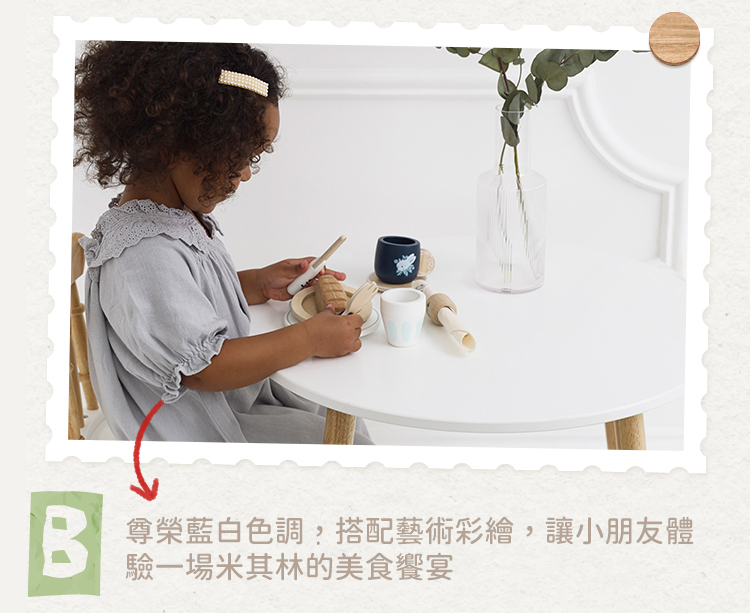 B

尊榮藍白色調，搭配藝術彩繪，讓小朋友體驗一場米其林的美食饗宴