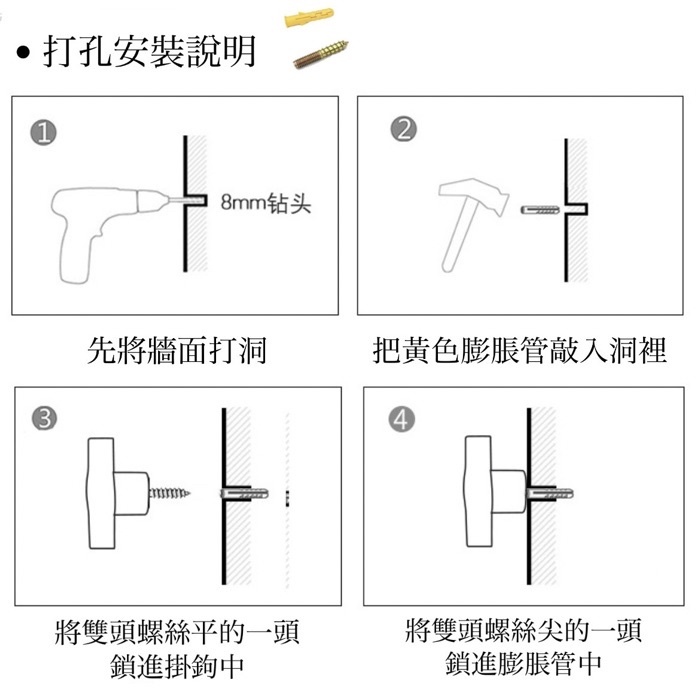 • 打孔安裝說明

①
8mm钻头

先將牆面打洞

②

把黃色膨脹管敲入洞裡

③

將雙頭螺絲平的一頭鎖進掛鉤中

④

將雙頭螺絲尖的一頭鎖進膨脹管中