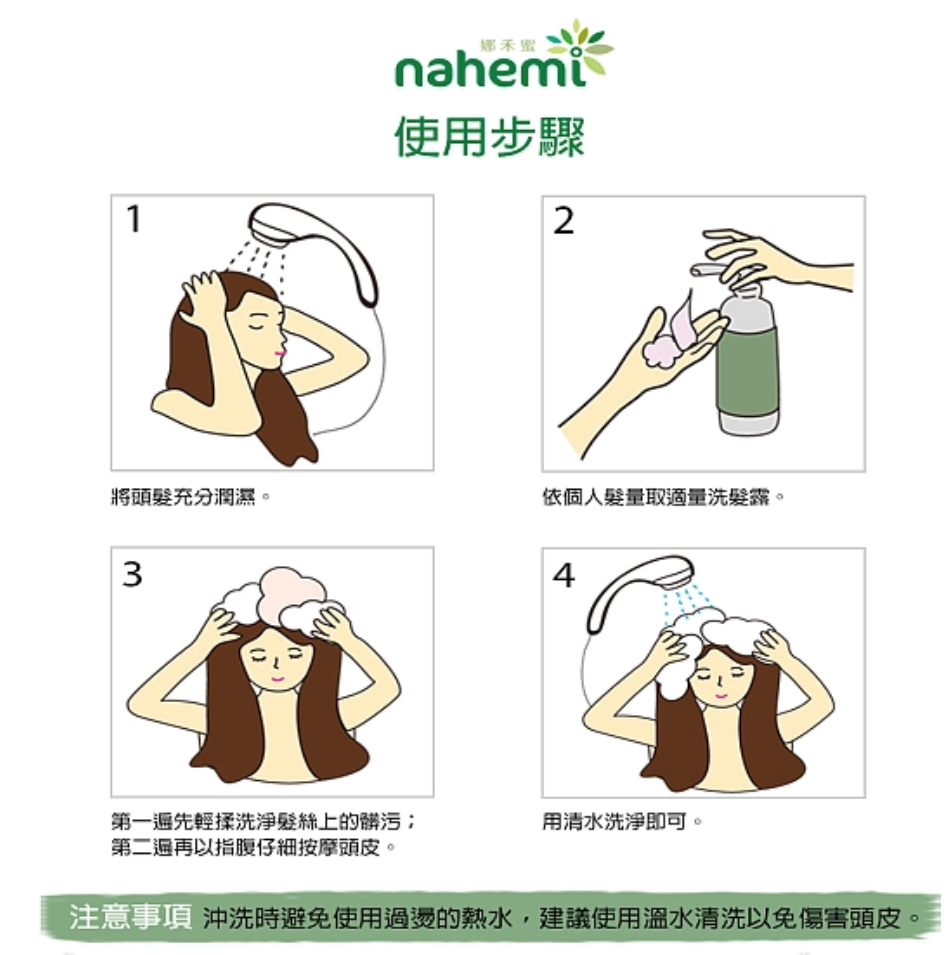 娜禾蜜
nahemi
使用步驟

1
將頭髮充分潤濕。

2
依個人髮量取適量洗髮露。

3
第一遍先輕揉洗淨髮絲上的髒污；
第二遍再以指腹仔細按摩頭皮。

4
用清水洗淨即可。

注意事項 沖洗時避免使用過燙的熱水，建議使用溫水清洗以免傷害頭皮。