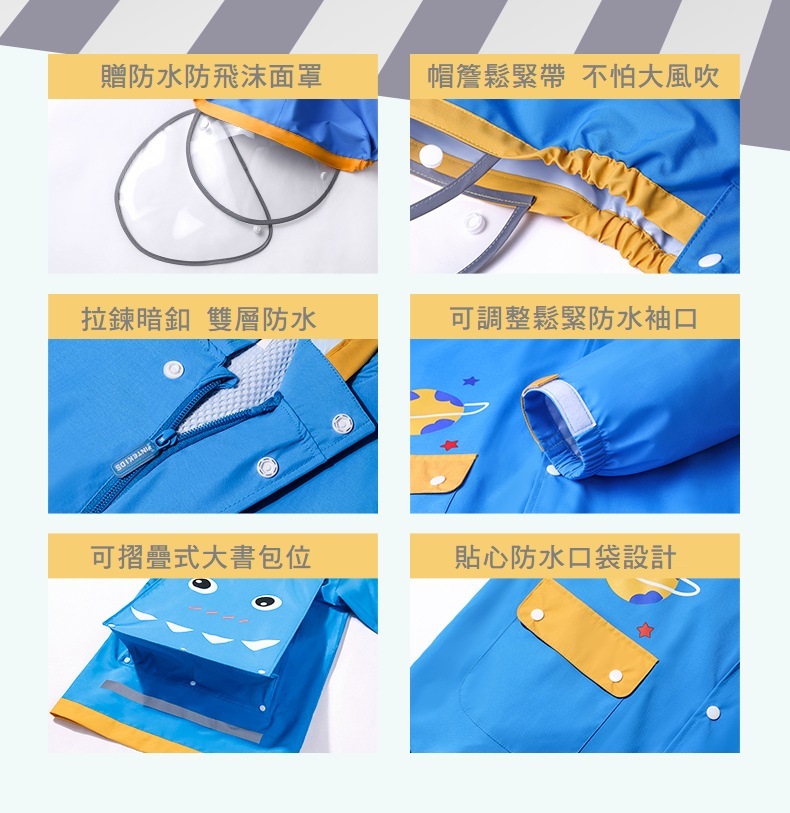 贈防水防飛沫面罩

帽簷鬆緊帶 不怕大風吹

拉鍊暗釦 雙層防水

PINTKIDS

可調整鬆緊防水袖口

可摺疊式大書包位

貼心防水口袋設計