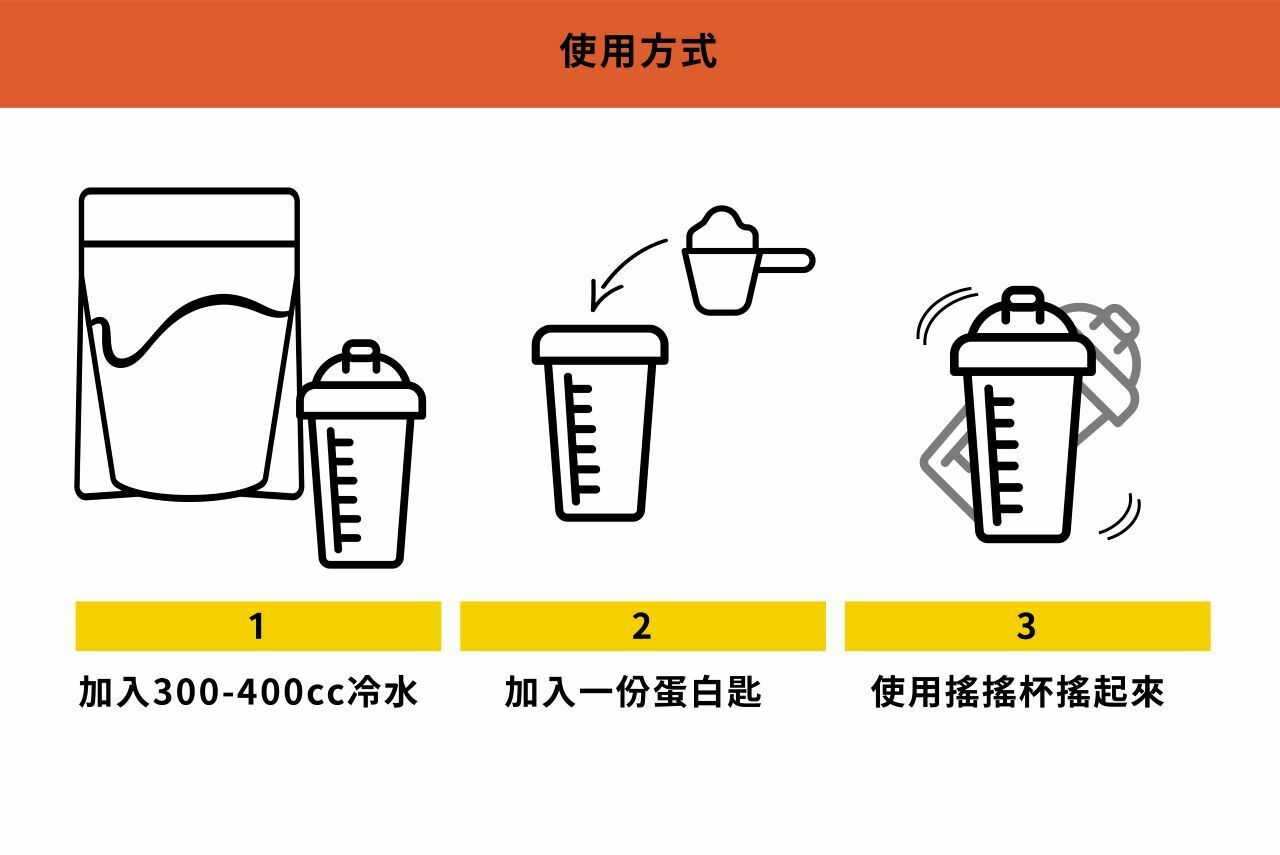 使用方式

1
加入300-400cc冷水

2
加入一份蛋白匙

3
使用搖搖杯搖起來