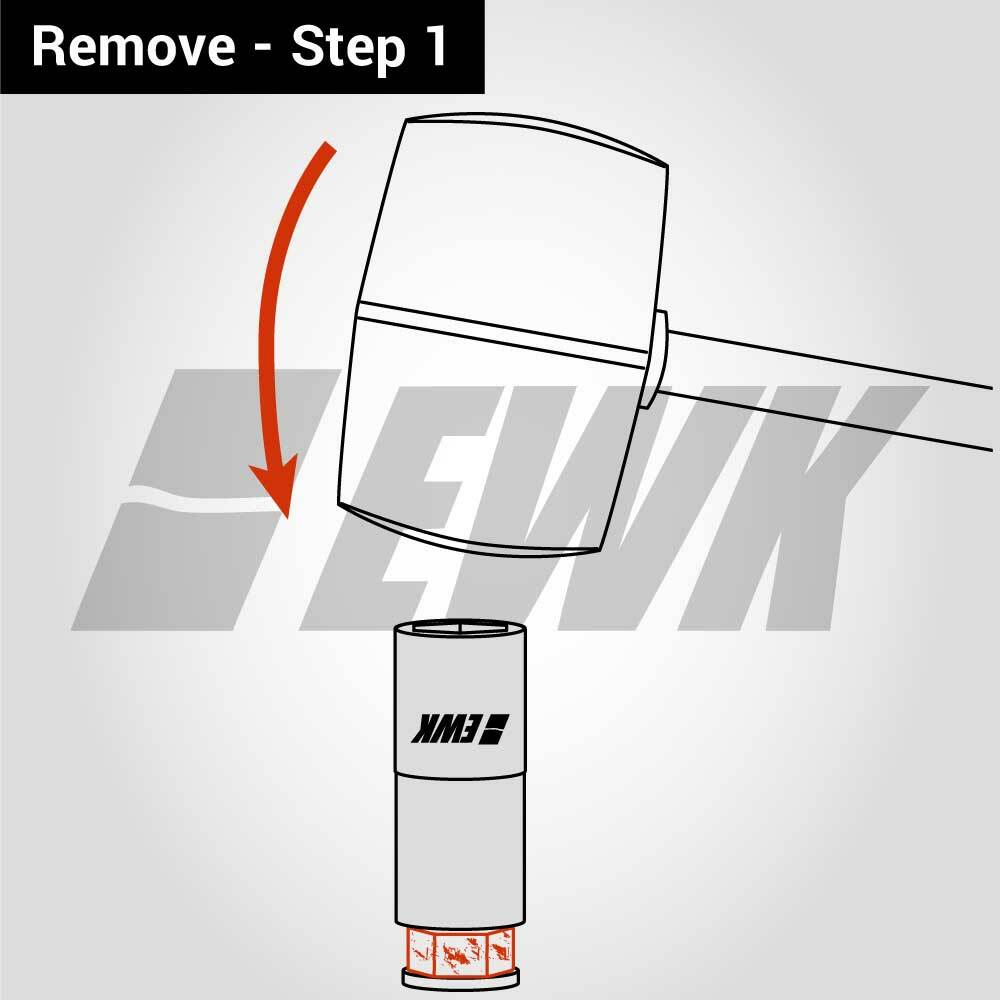 Remove - Step 1

EWK

EWK