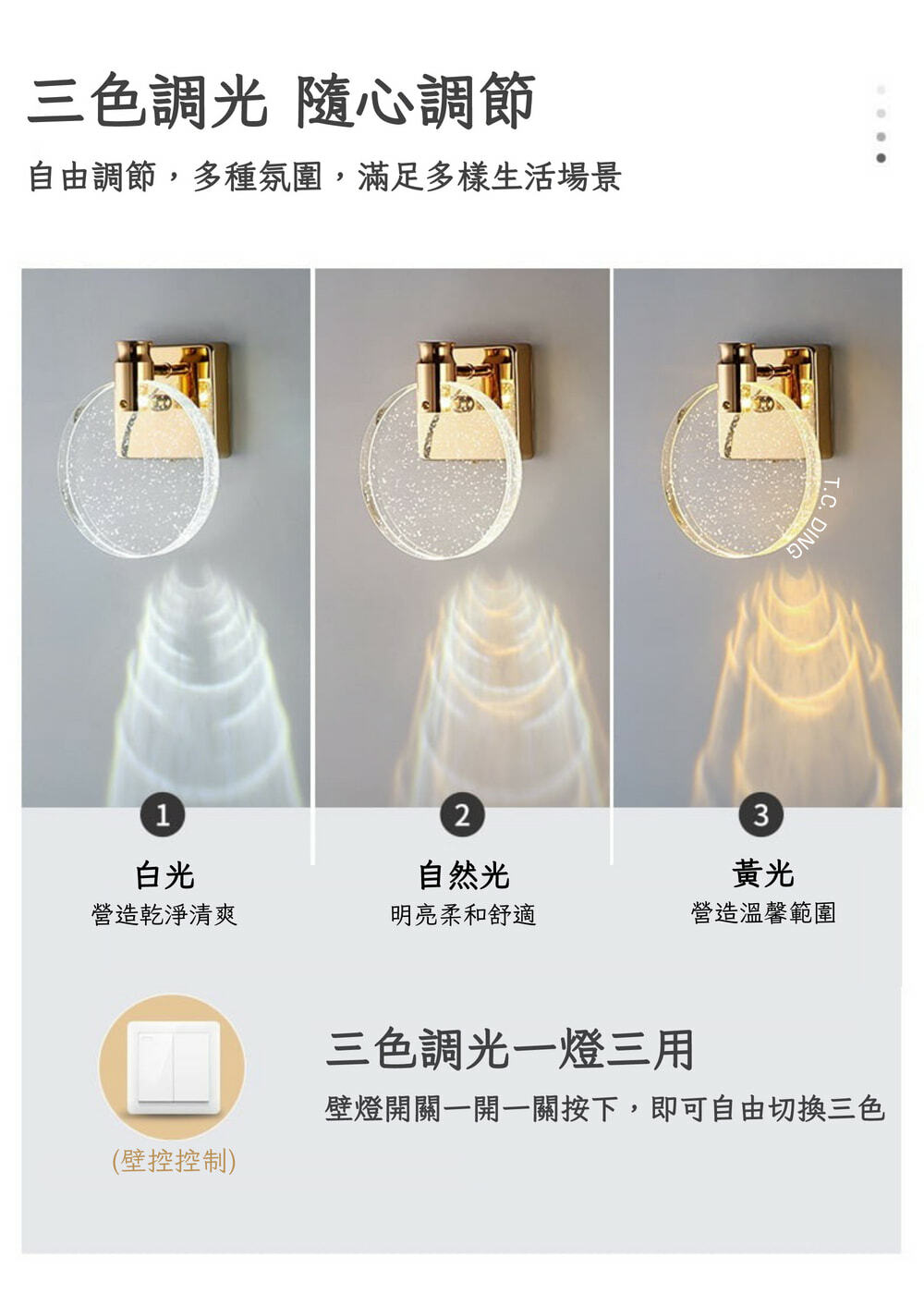 三色調光 隨心調節

自由調節，多種氛圍，滿足多樣生活場景

T.C. DING

1
白光
營造乾淨清爽

2
自然光
明亮柔和舒適

3
黃光
營造溫馨範圍

(壁控控制)

三色調光一燈三用

壁燈開關一開一關按下，即可自由切換三色