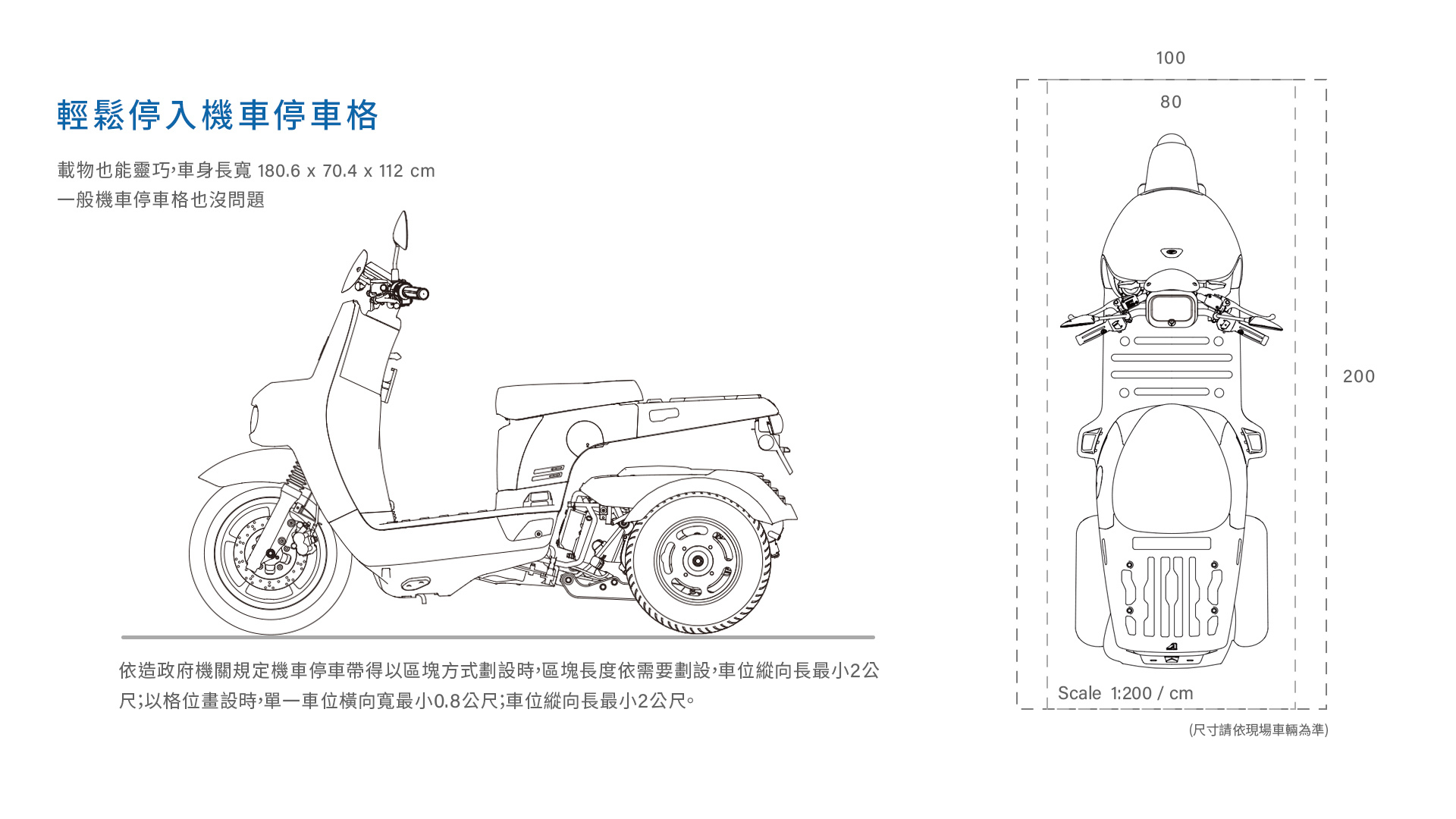 輕鬆停入機車停車格

載物也能靈巧,車身長寬 180.6 x 70.4 x 112 cm
一般機車停車格也沒問題

依造政府機關規定機車停車帶得以區塊方式劃設時,區塊長度依需要劃設,車位縱向長最小2公尺;以格位畫設時,單一車位橫向寬最小0.8公尺;車位縱向長最小2公尺。

100

80

200

Scale 1:200 / cm

(尺寸請依現場車輛為準)