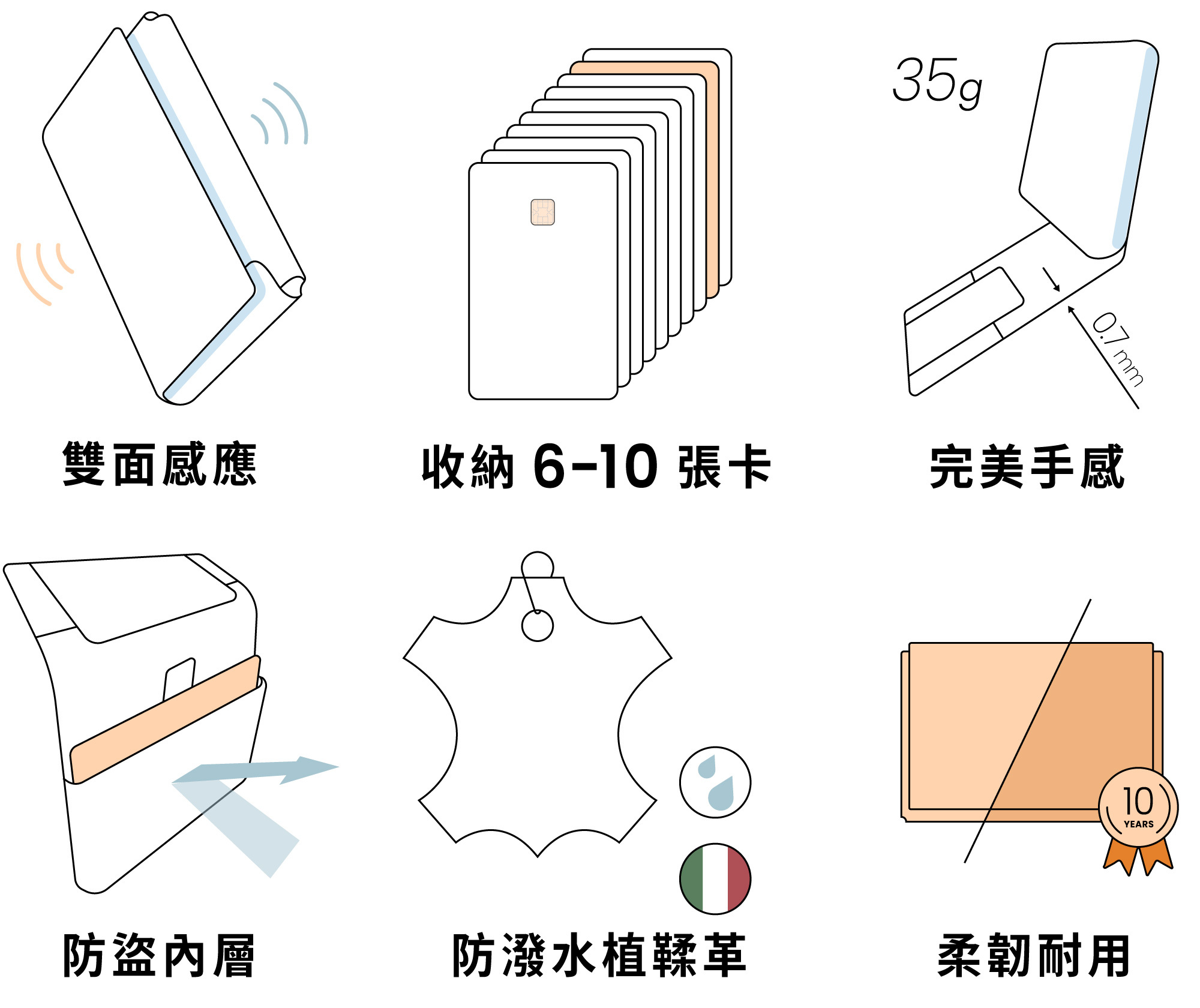 雙面感應

收納 6-10 張卡

35g

0.7 mm

完美手感

防盜內層

防潑水植鞣革

10
YEARS

柔韌耐用