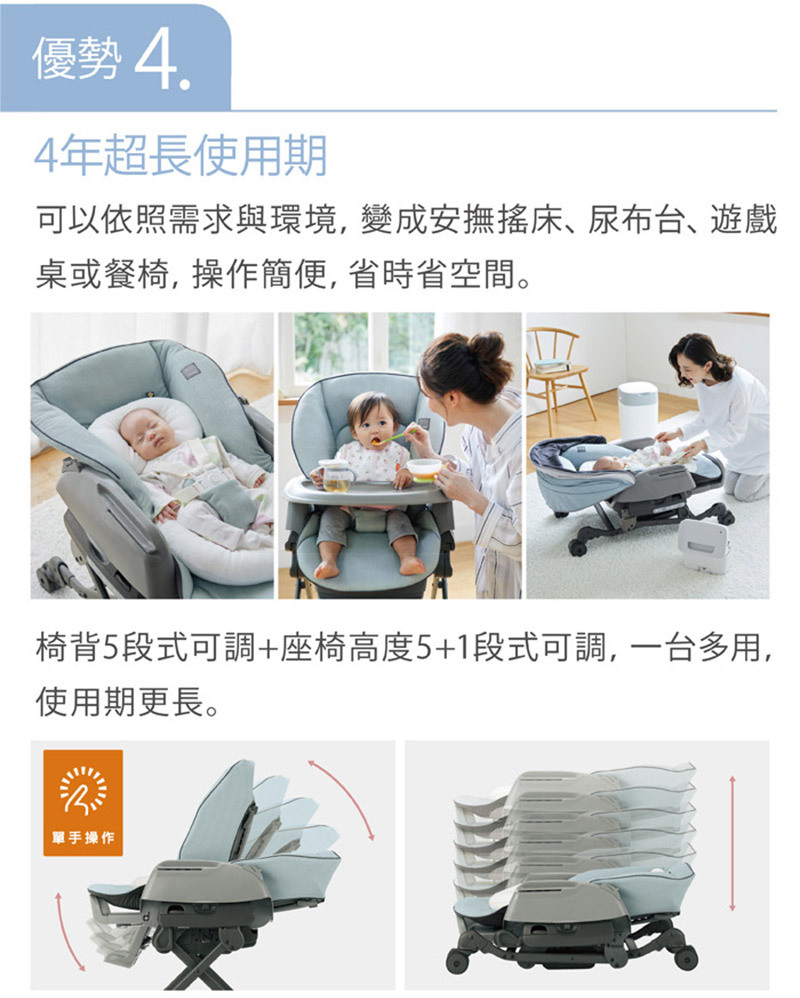 優勢 4.

4年超長使用期

可以依照需求與環境，變成安撫搖床、尿布台、遊戲桌或餐椅，操作簡便，省時省空間。

椅背5段式可調+座椅高度5+1段式可調，一台多用，使用期更長。

單手操作