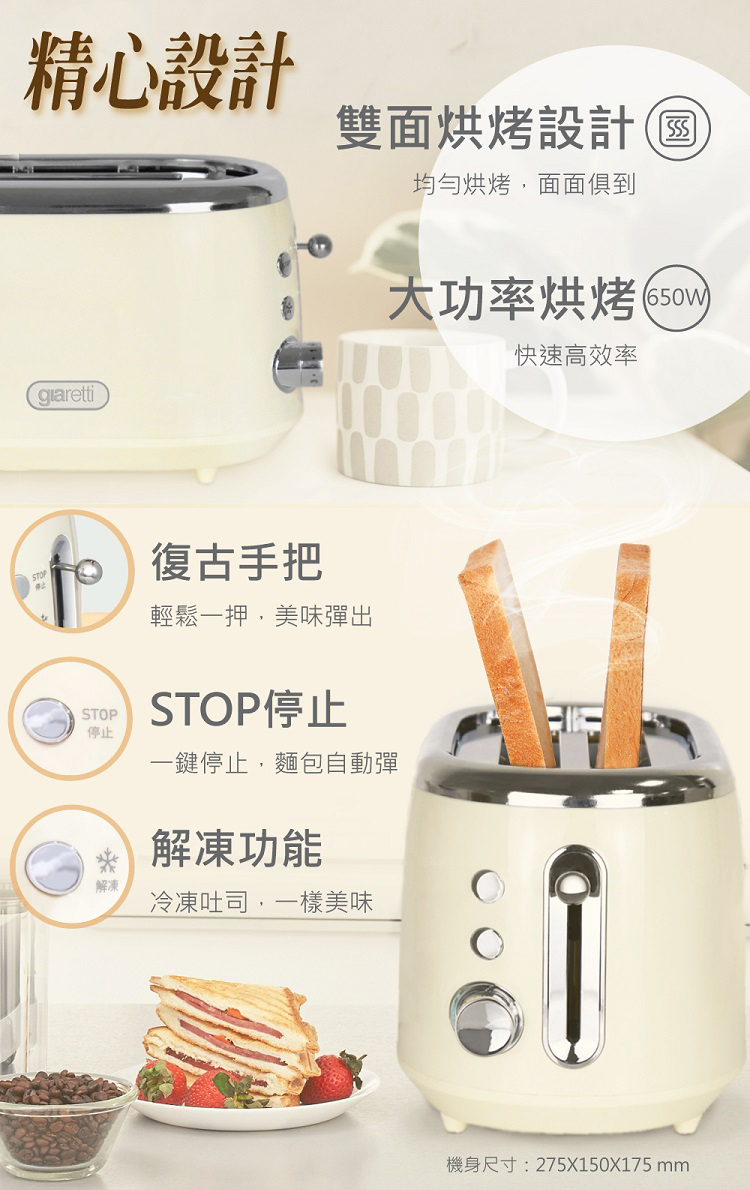 精心設計

雙面烘烤設計

均勻烘烤，面面俱到

大功率烘烤 650W

快速高效率

giaretti

STOP
停止

復古手把

輕鬆一押，美味彈出

STOP
停止

STOP停止

一鍵停止，麵包自動彈

解凍

解凍功能

冷凍吐司，一樣美味

機身尺寸：275X150X175 mm