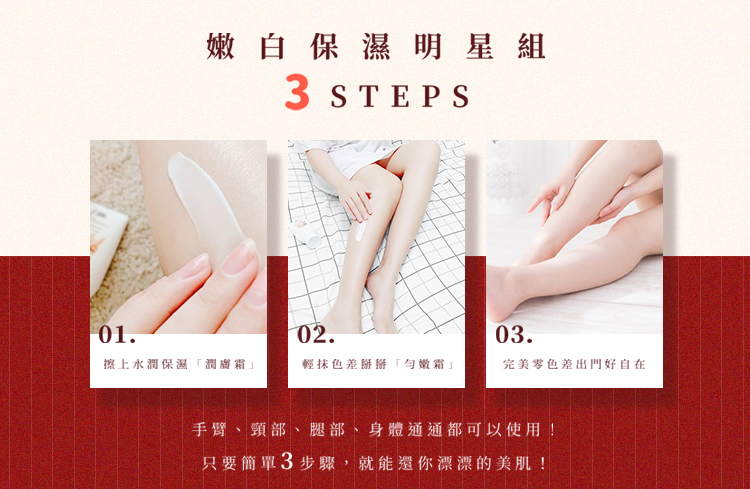 嫩白保濕明星組

3 STEPS

01.
擦上水潤保濕「潤膚霜」

02.
輕抹色差掰掰「勻嫩霜」

03.
完美零色差出門好自在

手臂、頸部、腿部、身體通通都可以使用！
只要簡單3步驟，就能還你漂漂的美肌！