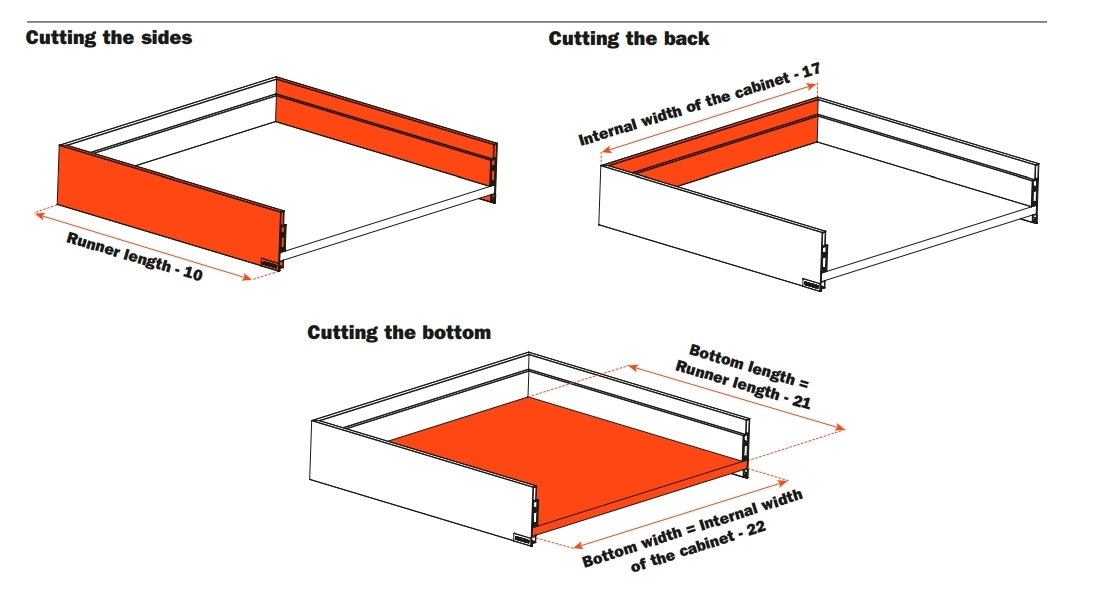 Cutting the sides

Runner length - 10

Cutting the back

Internal width of the cabinet - 17

Cutting the bottom

Bottom length = Runner length - 21

Bottom width = Internal width of the cabinet - 22