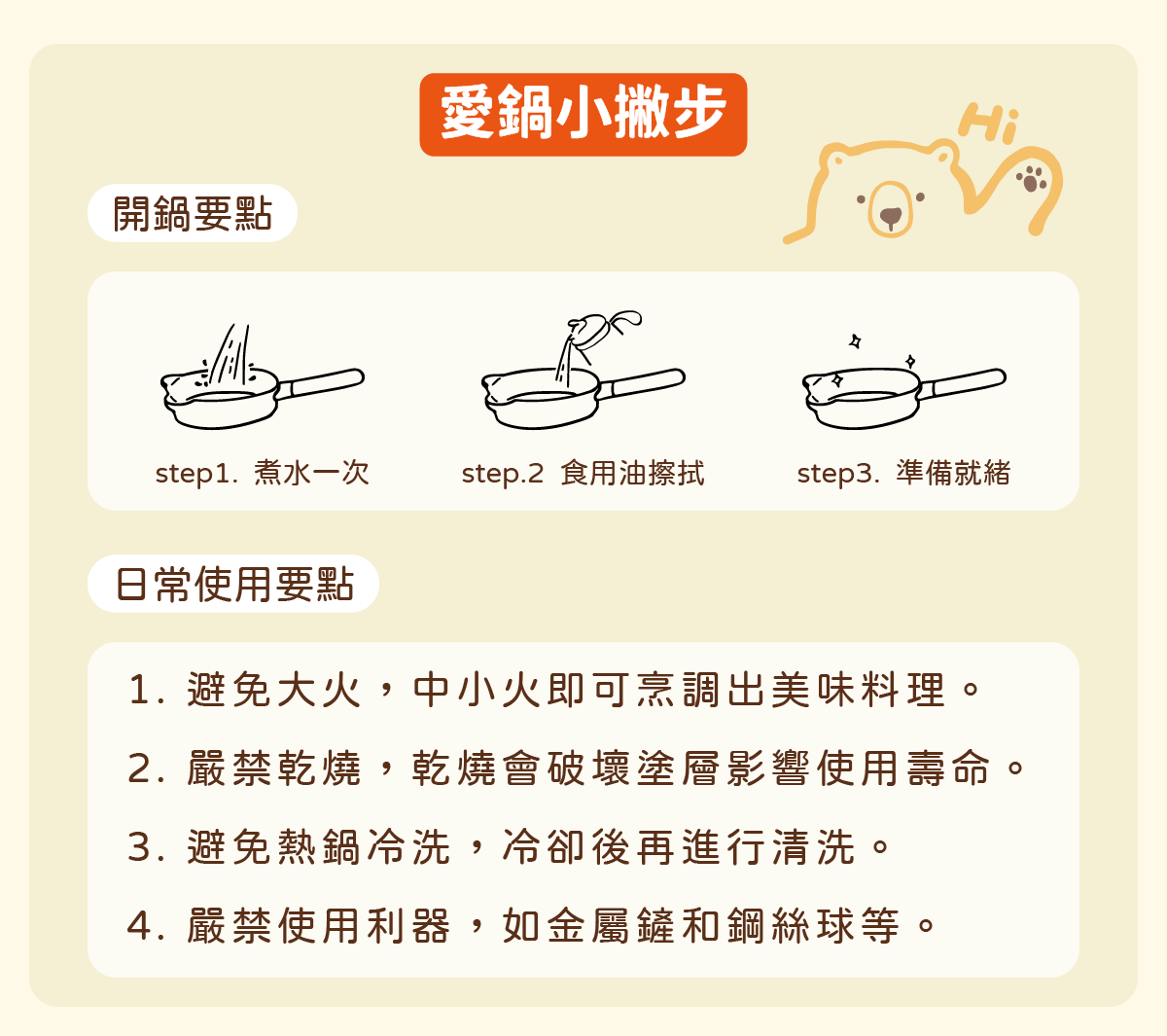 愛鍋小撇步

Hi

開鍋要點

step1. 煮水一次

step.2 食用油擦拭

step3. 準備就緒

日常使用要點

1. 避免大火，中小火即可烹調出美味料理。

2. 嚴禁乾燒，乾燒會破壞塗層影響使用壽命。

3. 避免熱鍋冷洗，冷卻後再進行清洗。

4. 嚴禁使用利器，如金屬鏟和鋼絲球等。