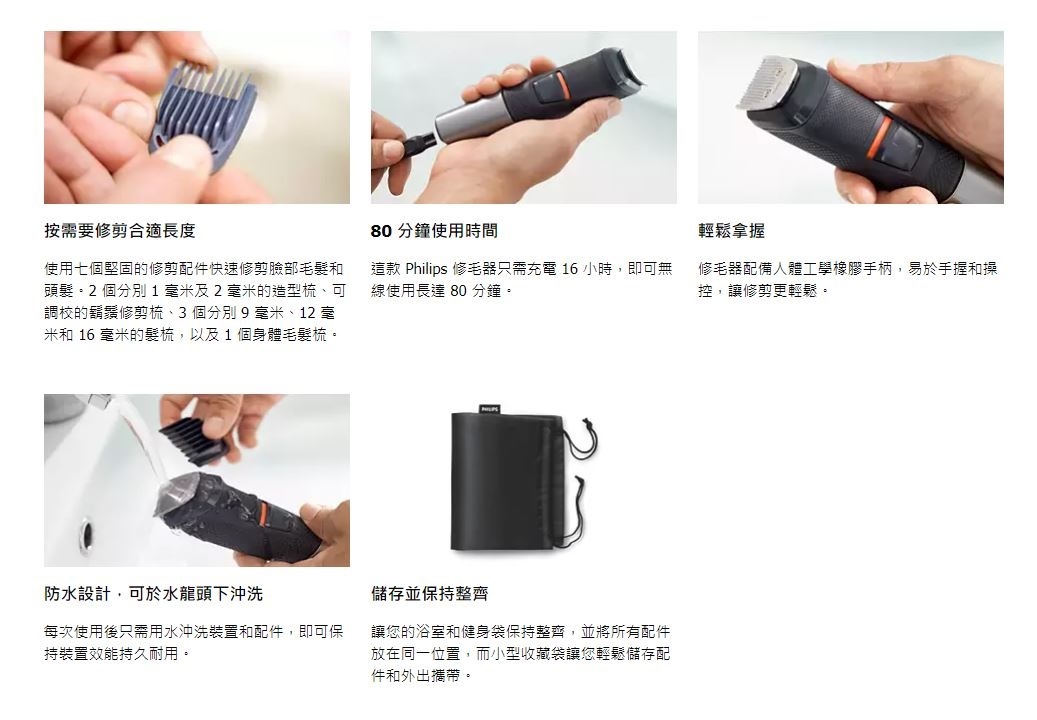 按需要修剪合適長度

使用七個堅固的修剪配件快速修剪臉部毛髮和頭髮。2 個分別 1 毫米及 2 毫米的造型梳、可調校的鬍鬚修剪梳、3 個分別 9 毫米、12 毫米和 16 毫米的髮梳，以及 1 個身體毛髮梳。

80 分鐘使用時間

這款 Philips 修毛器只需充電 16 小時，即可無線使用長達 80 分鐘。

輕鬆拿握

修毛器配備人體工學橡膠手柄，易於手握和操控，讓修剪更輕鬆。

防水設計，可於水龍頭下沖洗

每次使用後只需用水沖洗裝置和配件，即可保持裝置效能持久耐用。

PHILIPS

儲存並保持整齊

讓您的浴室和健身袋保持整齊，並將所有配件放在同一位置，而小型收藏袋讓您輕鬆儲存配件和外出攜帶。