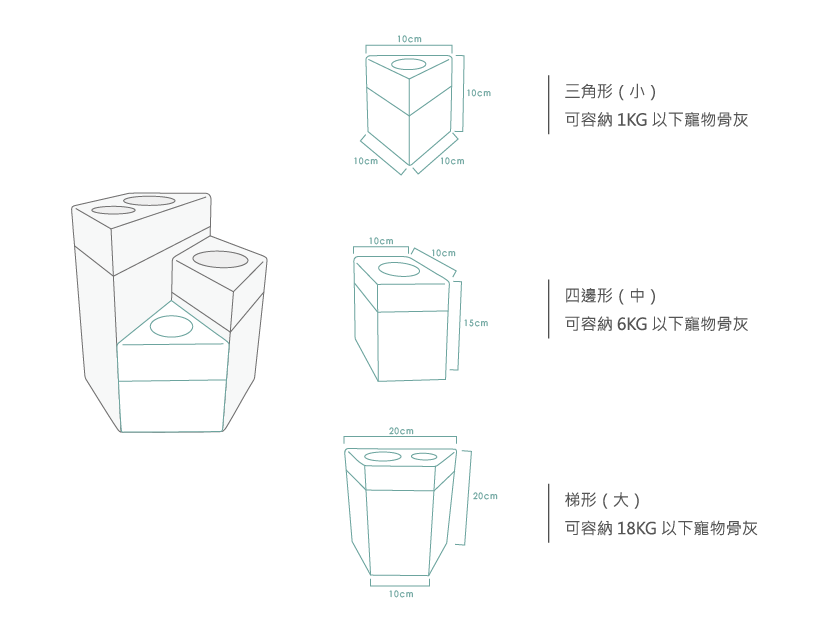 10cm

10cm

10cm

10cm

三角形（小）
可容納 1KG 以下寵物骨灰

10cm

10cm

15cm

四邊形（中）
可容納 6KG 以下寵物骨灰

20cm

20cm

10cm

梯形（大）
可容納 18KG 以下寵物骨灰