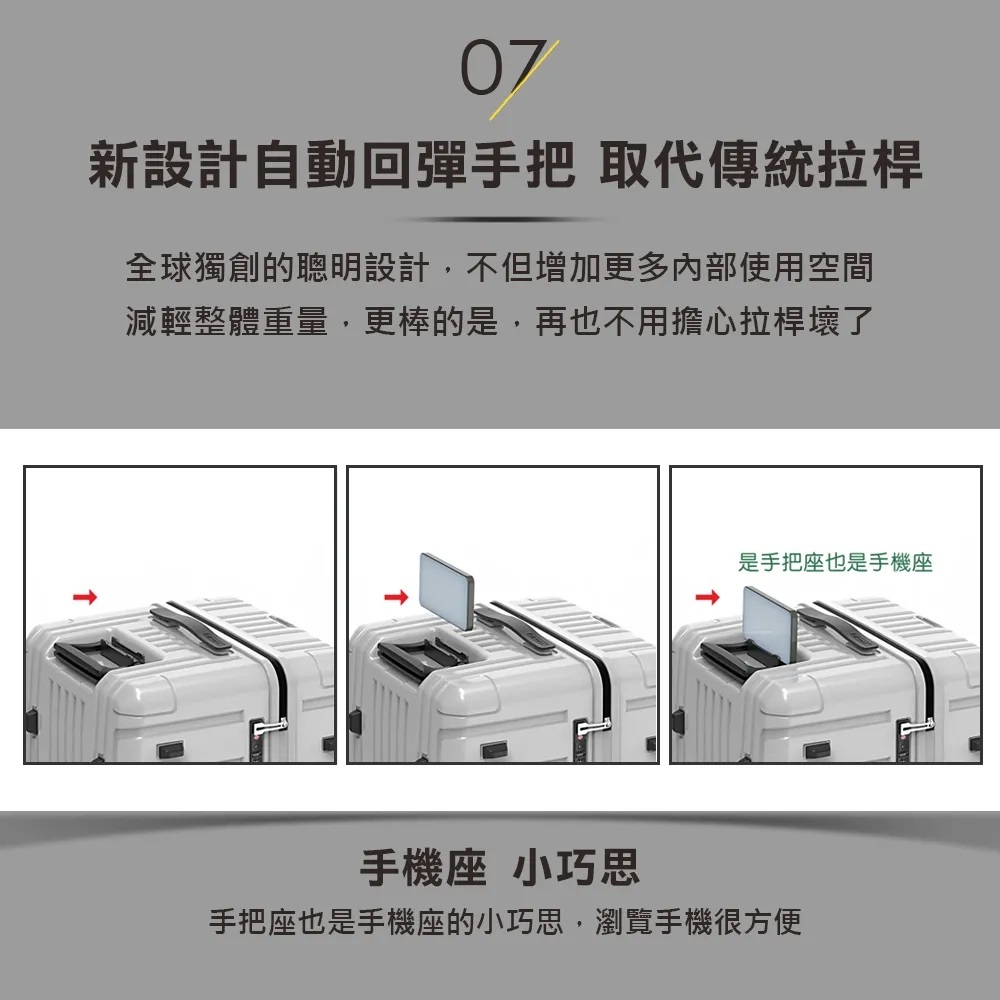 07

新設計自動回彈手把 取代傳統拉桿

全球獨創的聰明設計，不但增加更多內部使用空間
減輕整體重量，更棒的是，再也不用擔心拉桿壞了

是手把座也是手機座

手機座 小巧思

手把座也是手機座的小巧思，瀏覽手機很方便