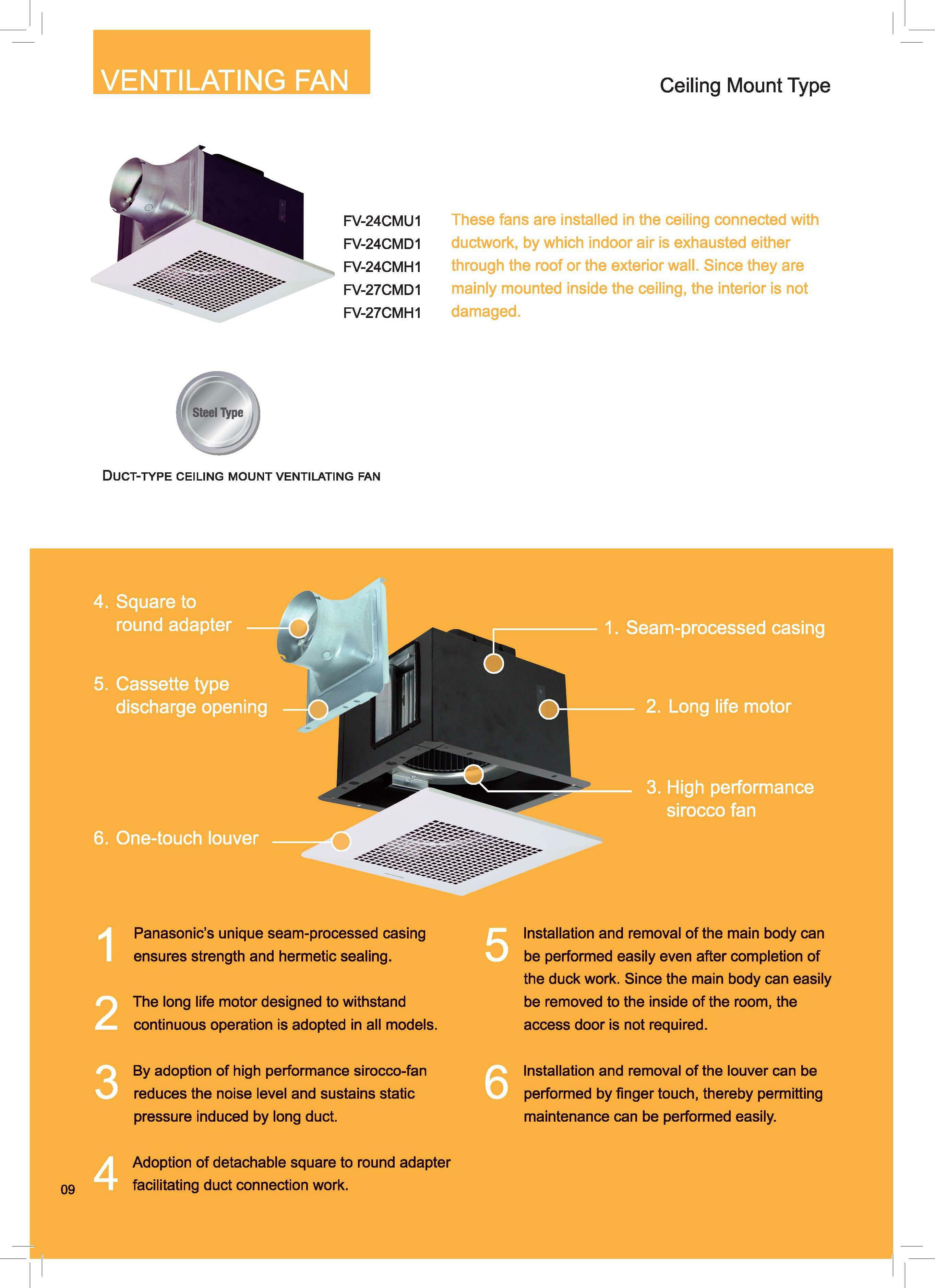 VENTILATING FAN

Ceiling Mount Type

FV-24CMU1
FV-24CMD1
FV-24CMH1
FV-27CMD1
FV-27CMH1

These fans are installed in the ceiling connected with ductwork, by which indoor air is exhausted either through the roof or the exterior wall. Since they are mainly mounted inside the ceiling, the interior is not damaged.

Steel Type

DUCT-TYPE CEILING MOUNT VENTILATING FAN

4. Square to round adapter

5. Cassette type discharge opening

6. One-touch louver

1. Seam-processed casing

2. Long life motor

3. High performance sirocco fan

1 Panasonic's unique seam-processed casing ensures strength and hermetic sealing.

2 The long life motor designed to withstand continuous operation is adopted in all models.

3 By adoption of high performance sirocco-fan reduces the noise level and sustains static pressure induced by long duct.

4 Adoption of detachable square to round adapter facilitating duct connection work.

5 Installation and removal of the main body can be performed easily even after completion of the duck work. Since the main body can easily be removed to the inside of the room, the access door is not required.

6 Installation and removal of the louver can be performed by finger touch, thereby permitting maintenance can be performed easily.

09