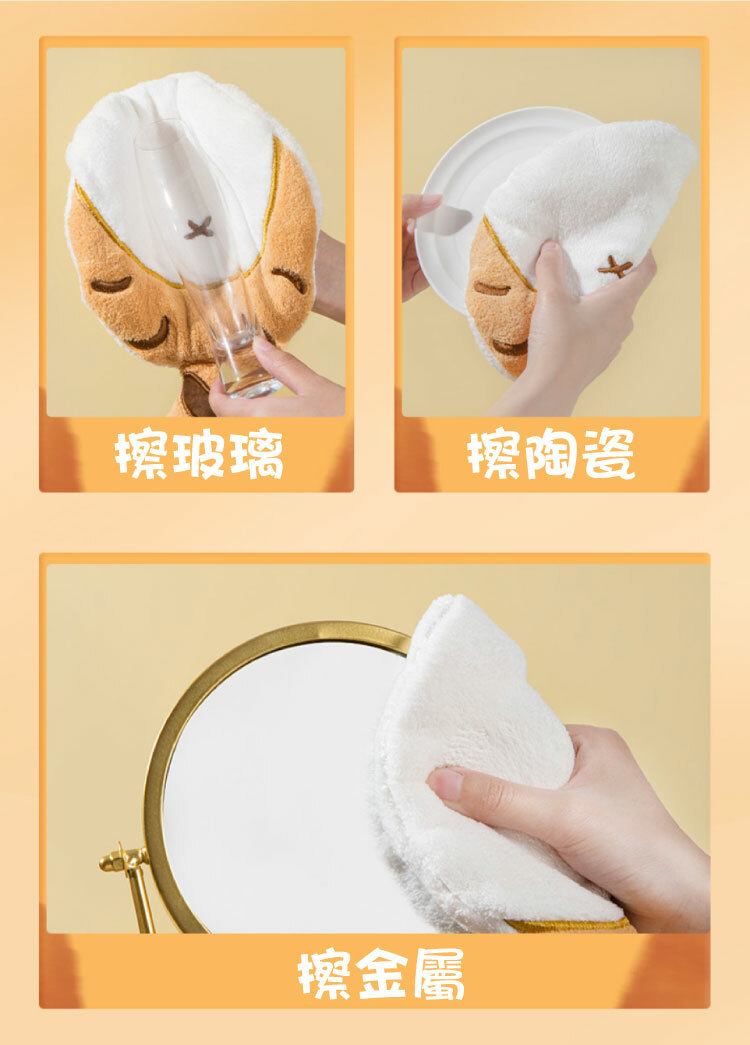 擦玻璃

擦陶瓷

擦金屬