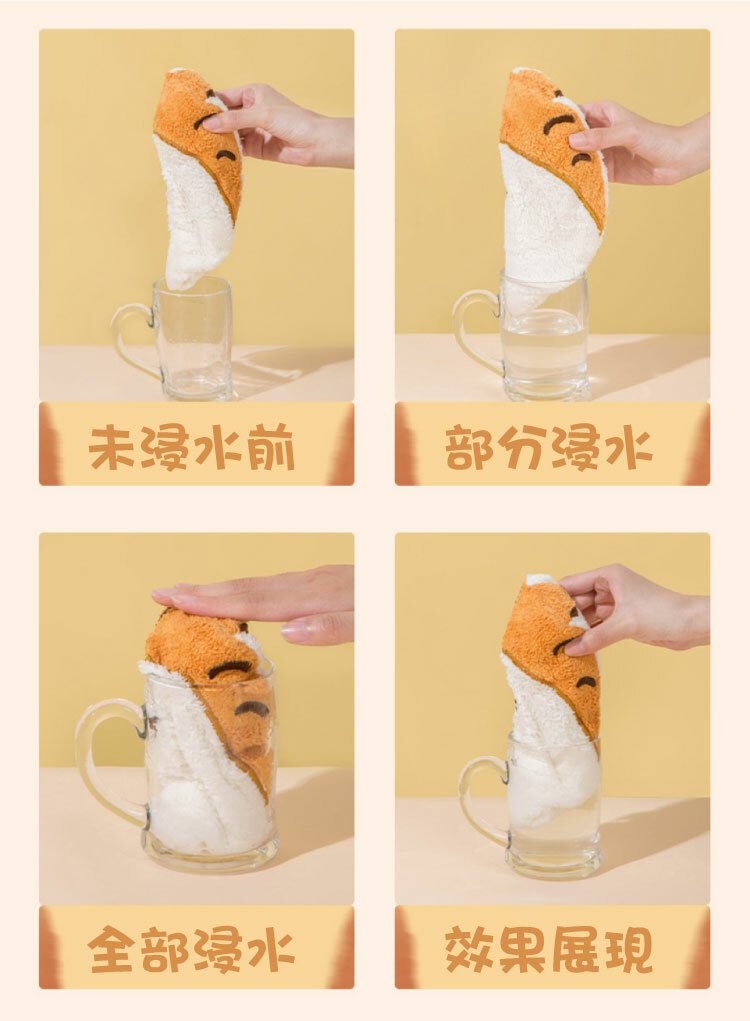 未浸水前

部分浸水

全部浸水

效果展現