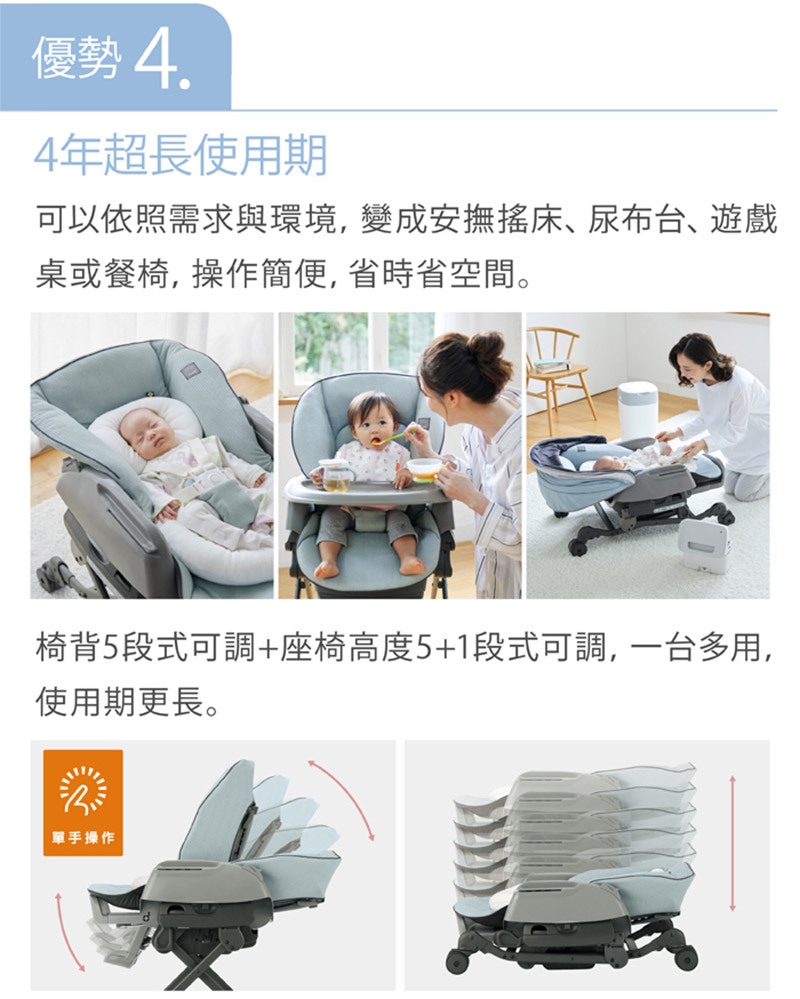 優勢 4.

4年超長使用期

可以依照需求與環境，變成安撫搖床、尿布台、遊戲桌或餐椅，操作簡便，省時省空間。

椅背5段式可調+座椅高度5+1段式可調，一台多用，使用期更長。

單手操作