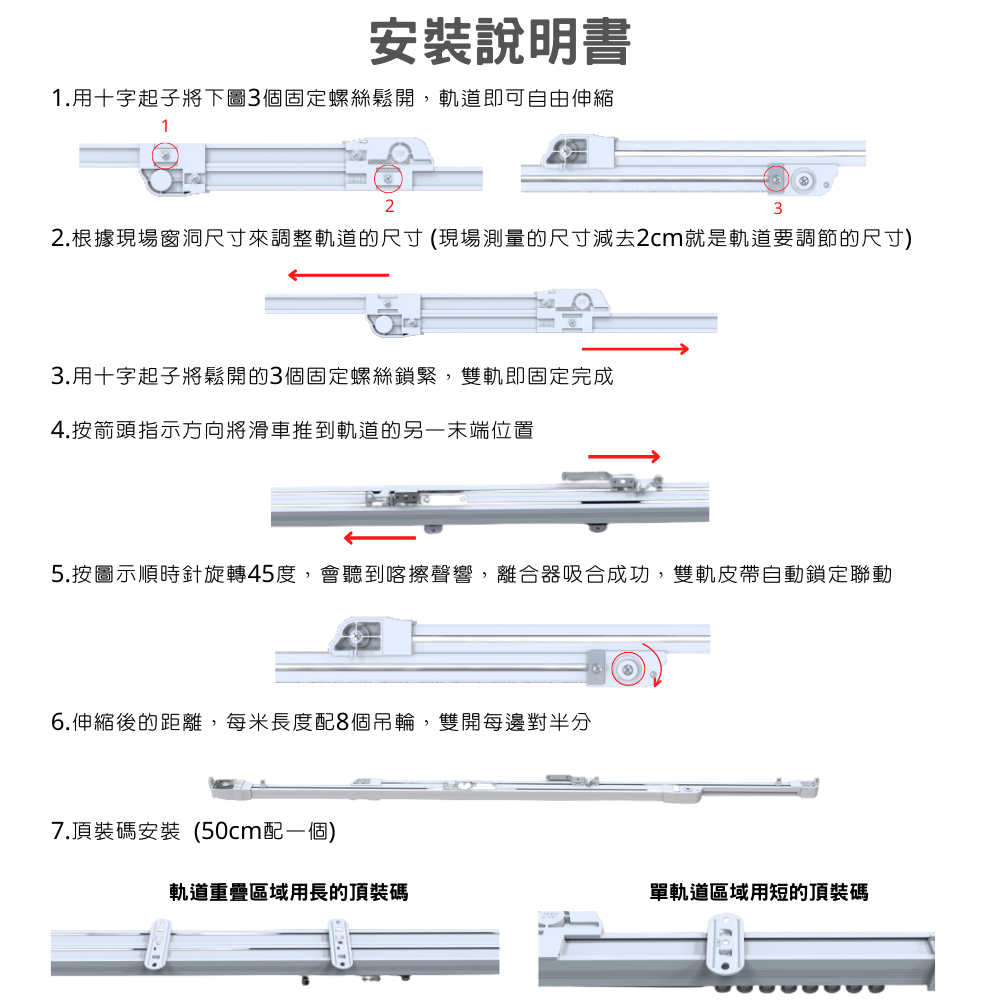 安裝說明書

1.用十字起子將下圖3個固定螺絲鬆開，軌道即可自由伸縮

1

2

3

2.根據現場窗洞尺寸來調整軌道的尺寸 (現場測量的尺寸減去2cm就是軌道要調節的尺寸)

3.用十字起子將鬆開的3個固定螺絲鎖緊，雙軌即固定完成

4.按箭頭指示方向將滑車推到軌道的另一末端位置

5.按圖示順時針旋轉45度，會聽到喀擦聲響，離合器吸合成功，雙軌皮帶自動鎖定聯動

6.伸縮後的距離，每米長度配8個吊輪，雙開每邊對半分

7.頂裝碼安裝 (50cm配一個)

軌道重疊區域用長的頂裝碼

單軌道區域用短的頂裝碼