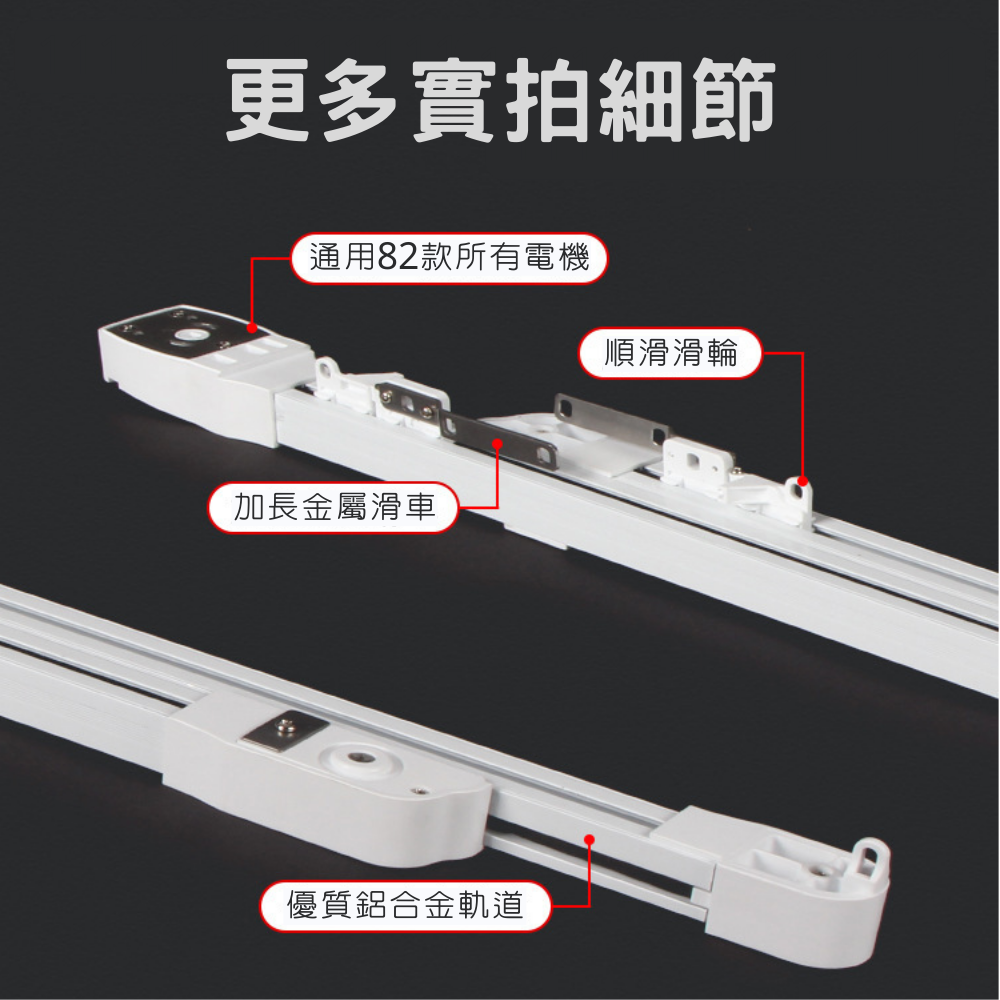 更多實拍細節

通用82款所有電機

順滑滑輪

加長金屬滑車

優質鋁合金軌道