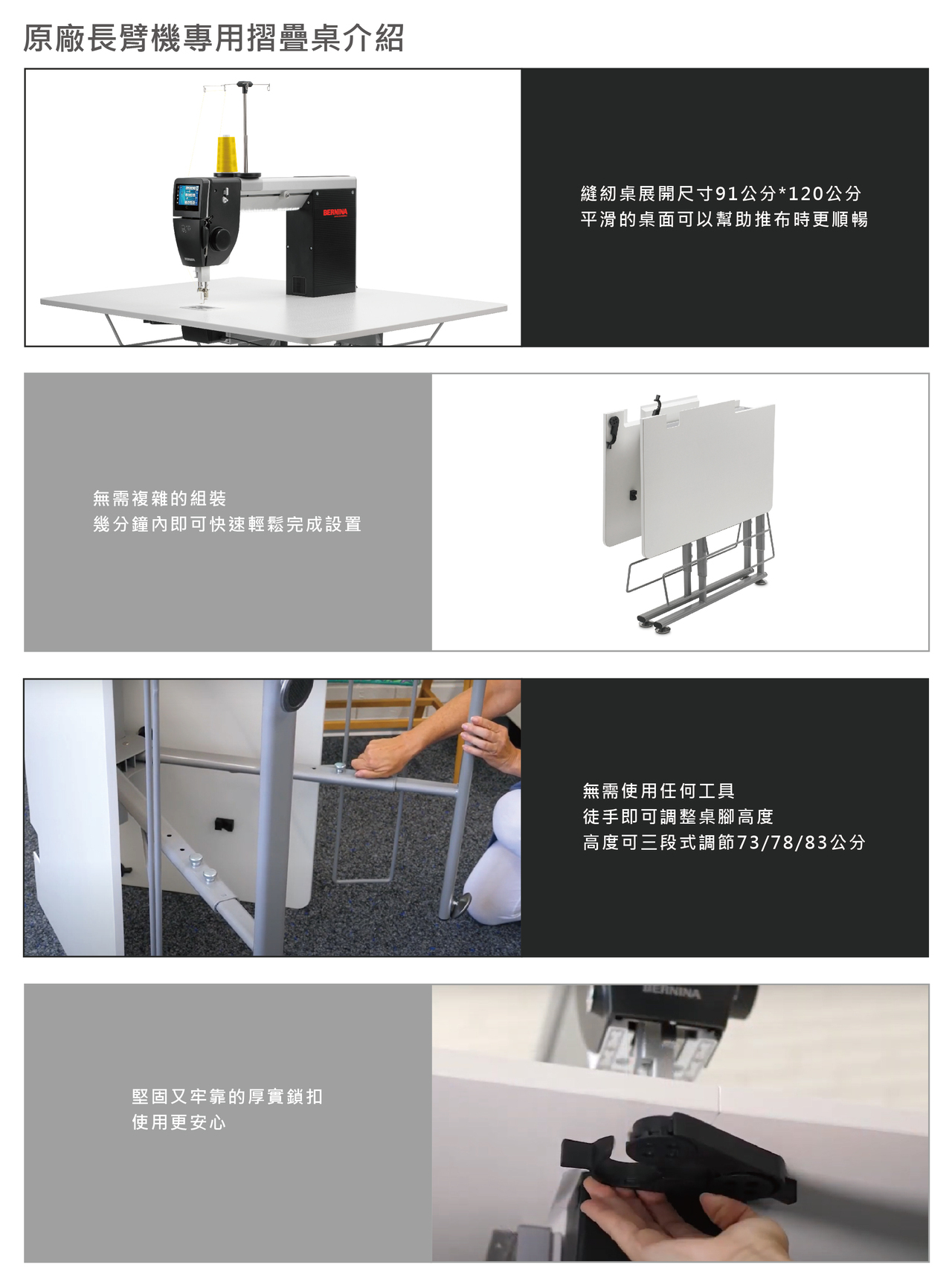 原廠長臂機專用摺疊桌介紹

BERNINA

縫紉桌展開尺寸91公分*120公分
平滑的桌面可以幫助推布時更順暢

無需複雜的組裝
幾分鐘內即可快速輕鬆完成設置

無需使用任何工具
徒手即可調整桌腳高度
高度可三段式調節73/78/83公分

堅固又牢靠的厚實鎖扣
使用更安心

BERNINA