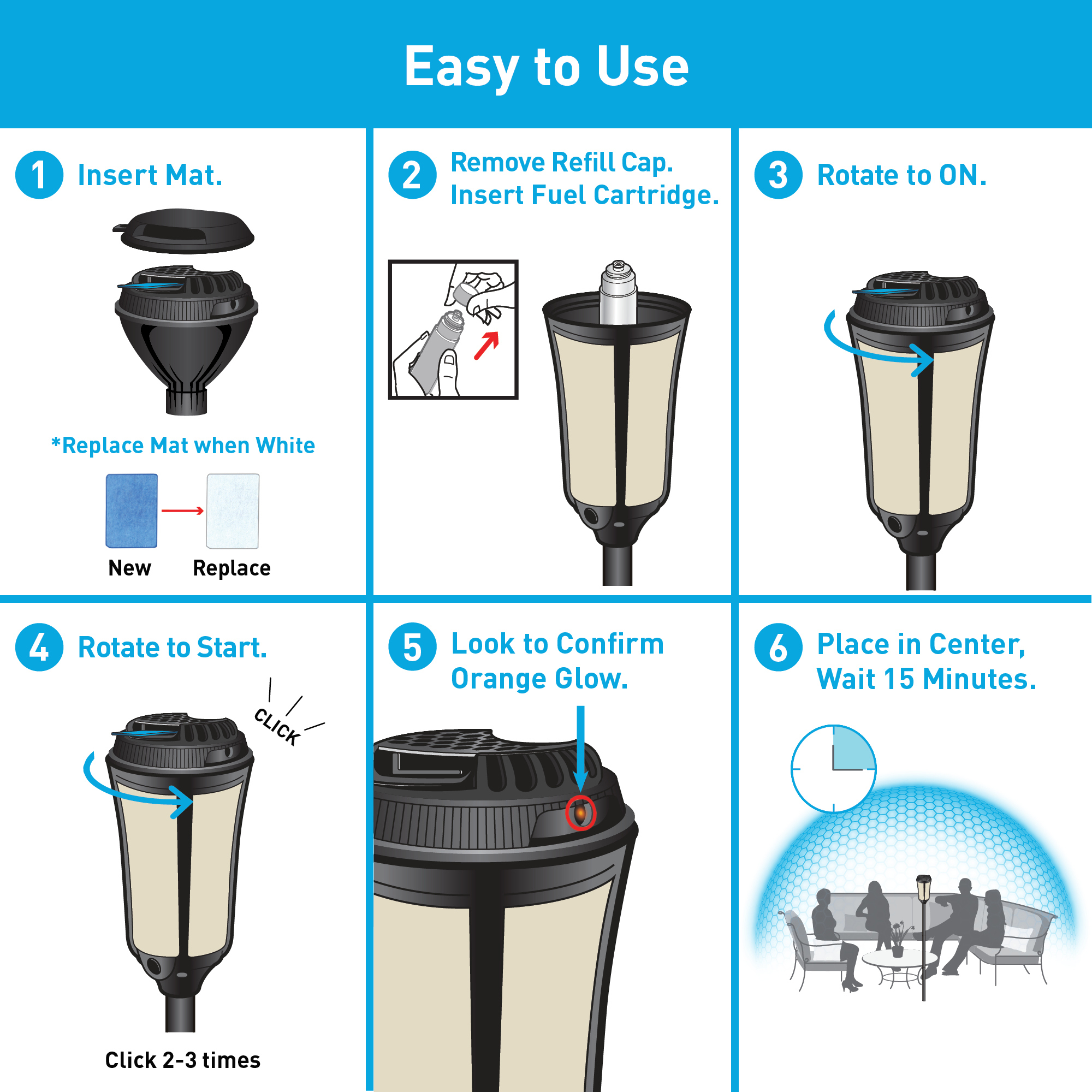 Easy to Use

1 Insert Mat.

*Replace Mat when White

New Replace

2 Remove Refill Cap. Insert Fuel Cartridge.

3 Rotate to ON.

4 Rotate to Start.

CLICK

Click 2-3 times

5 Look to Confirm Orange Glow.

6 Place in Center, Wait 15 Minutes.