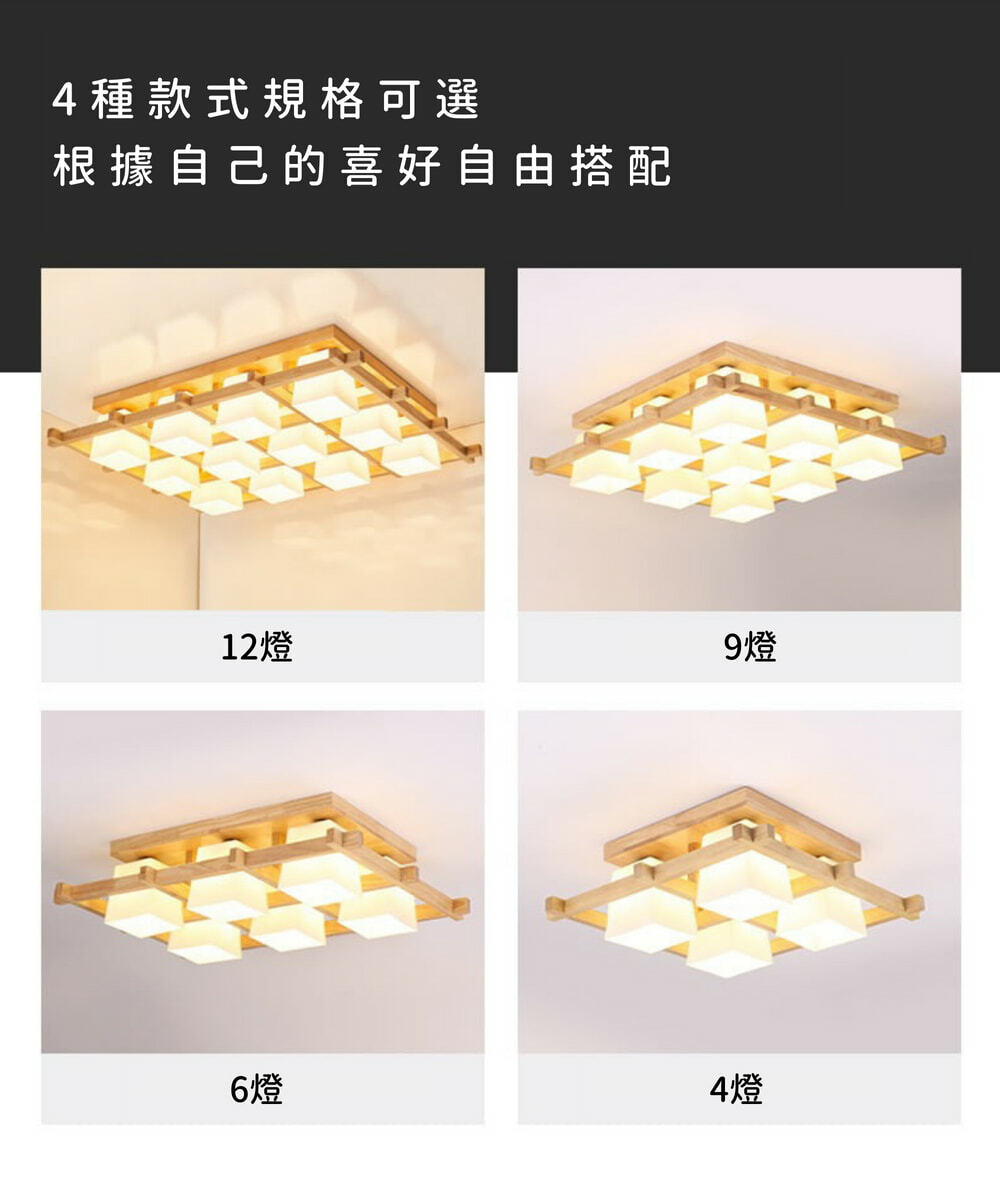 4種款式規格可選
根據自己的喜好自由搭配

12燈

9燈

6燈

4燈