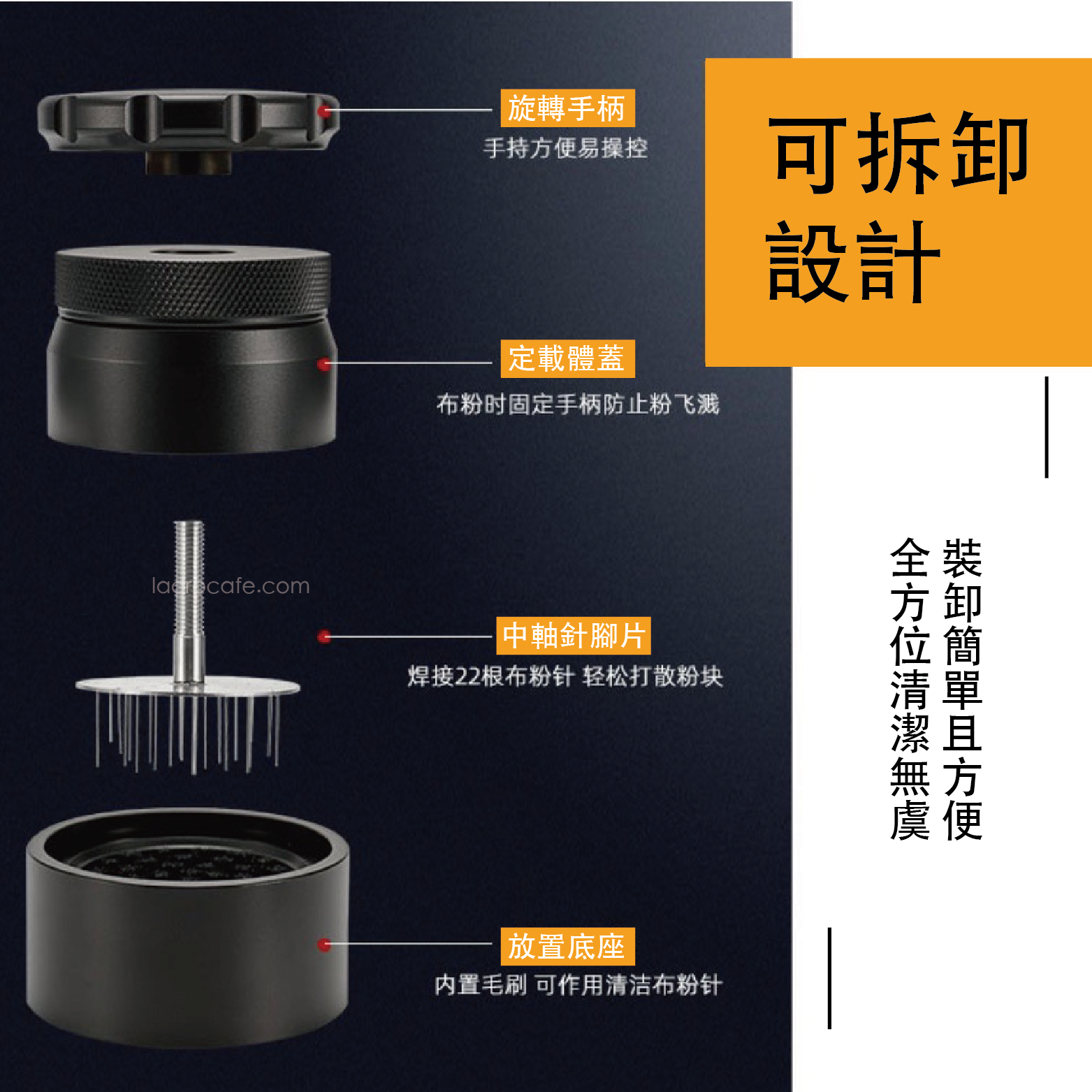 旋轉手柄
手持方便易操控

定載體蓋
布粉时固定手柄防止粉飞溅

laerocafe.com

中軸針腳片
焊接22根布粉针 轻松打散粉块

放置底座
内置毛刷 可作用清洁布粉针

可拆卸設計

裝卸簡單且方便
全方位清潔無虞