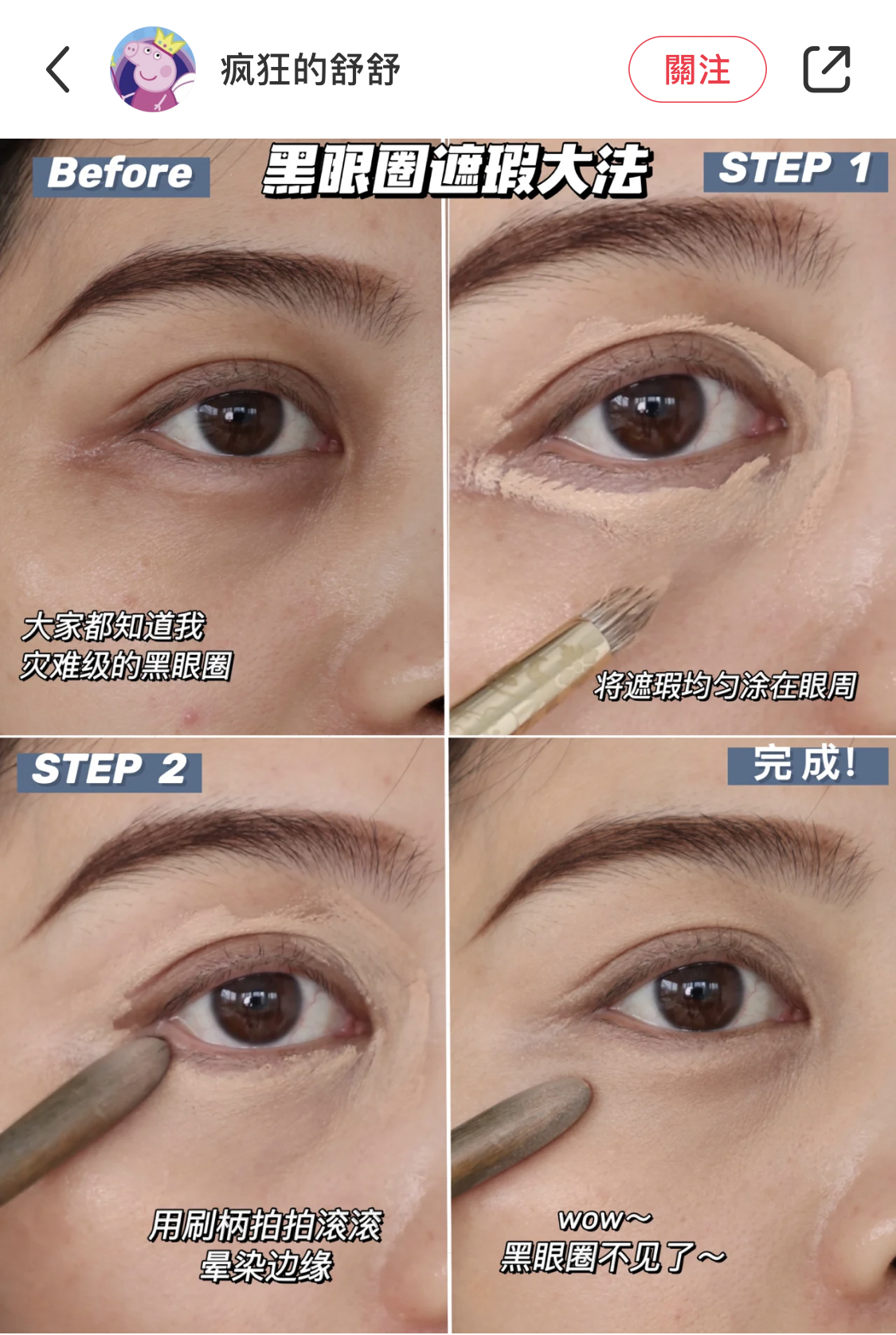 疯狂的舒舒

關注

Before

黑眼圈遮瑕大法

STEP 1

大家都知道我
灾难级的黑眼圈

将遮瑕均匀涂在眼周

STEP 2

完成!

用刷柄拍拍滚滚
晕染边缘

wow~
黑眼圈不见了~