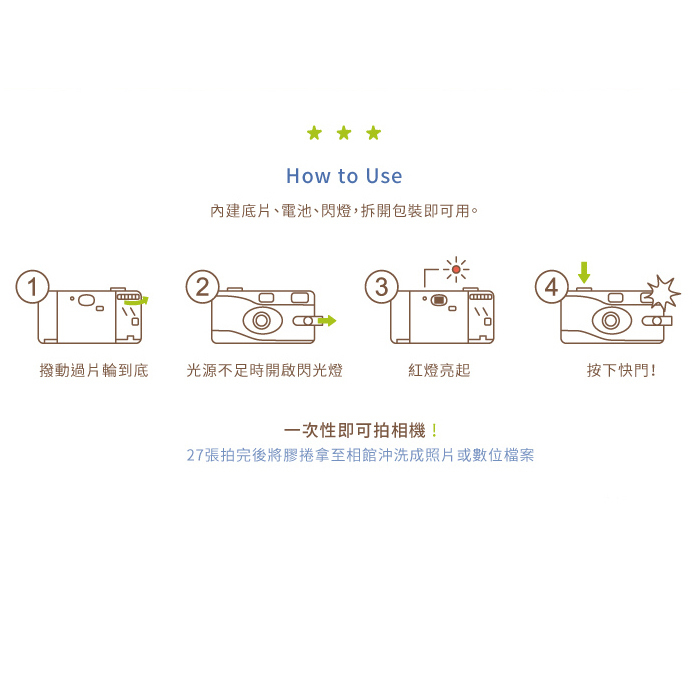 How to Use

內建底片、電池、閃燈，拆開包裝即可用。

1
撥動過片輪到底

2
光源不足時開啟閃光燈

3
紅燈亮起

4
按下快門！

一次性即可拍相機！
27張拍完後將膠捲拿至相館沖洗成照片或數位檔案