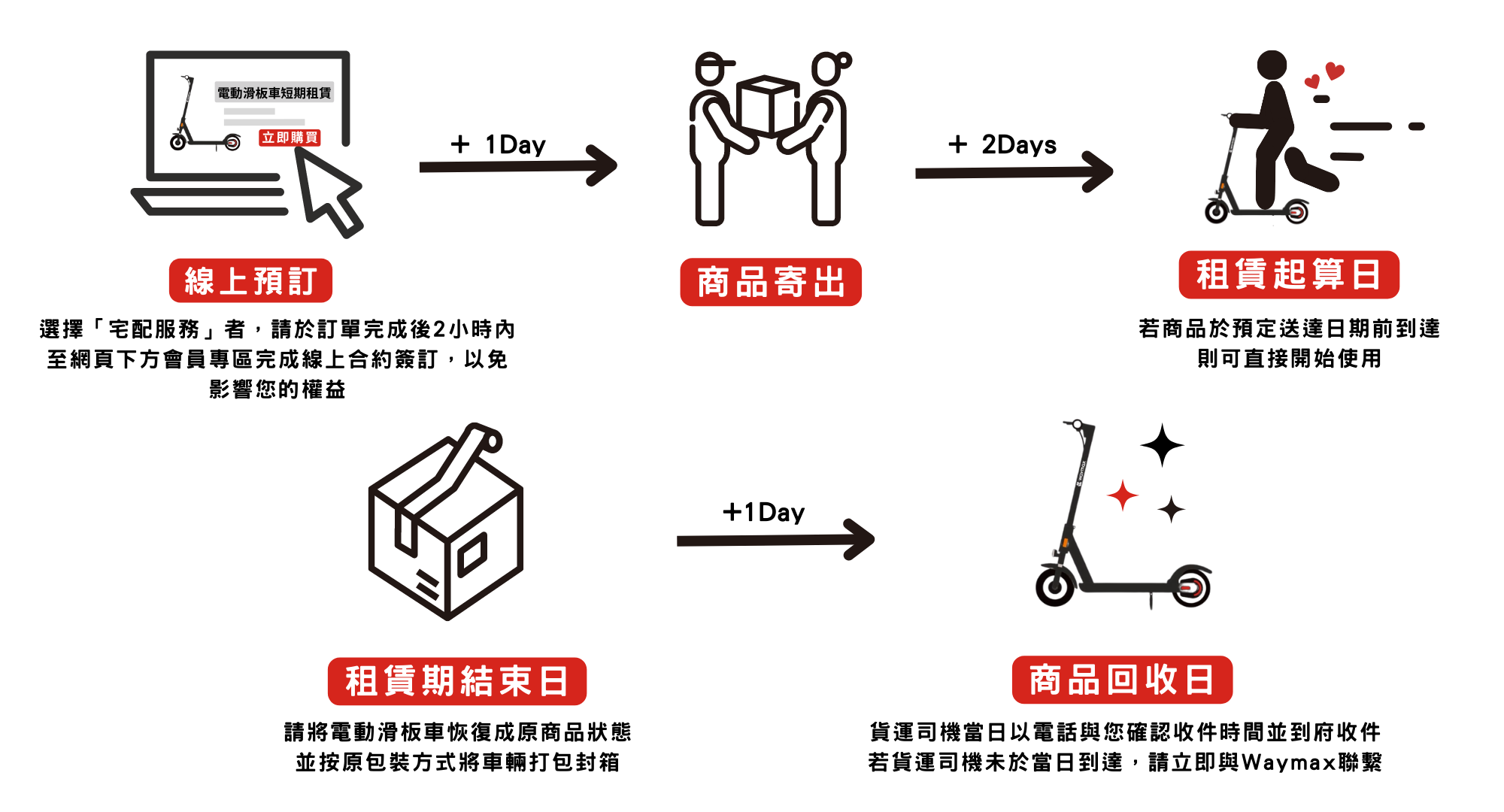 電動滑板車短期租賃

立即購買

+ 1Day

+ 2Days

線上預訂

選擇「宅配服務」者，請於訂單完成後2小時內至網頁下方會員專區完成線上合約簽訂，以免影響您的權益

商品寄出

租賃起算日

若商品於預定送達日期前到達則可直接開始使用

+1Day

租賃期結束日

請將電動滑板車恢復成原商品狀態並按原包裝方式將車輛打包封箱

商品回收日

貨運司機當日以電話與您確認收件時間並到府收件若貨運司機未於當日到達，請立即與Waymax聯繫