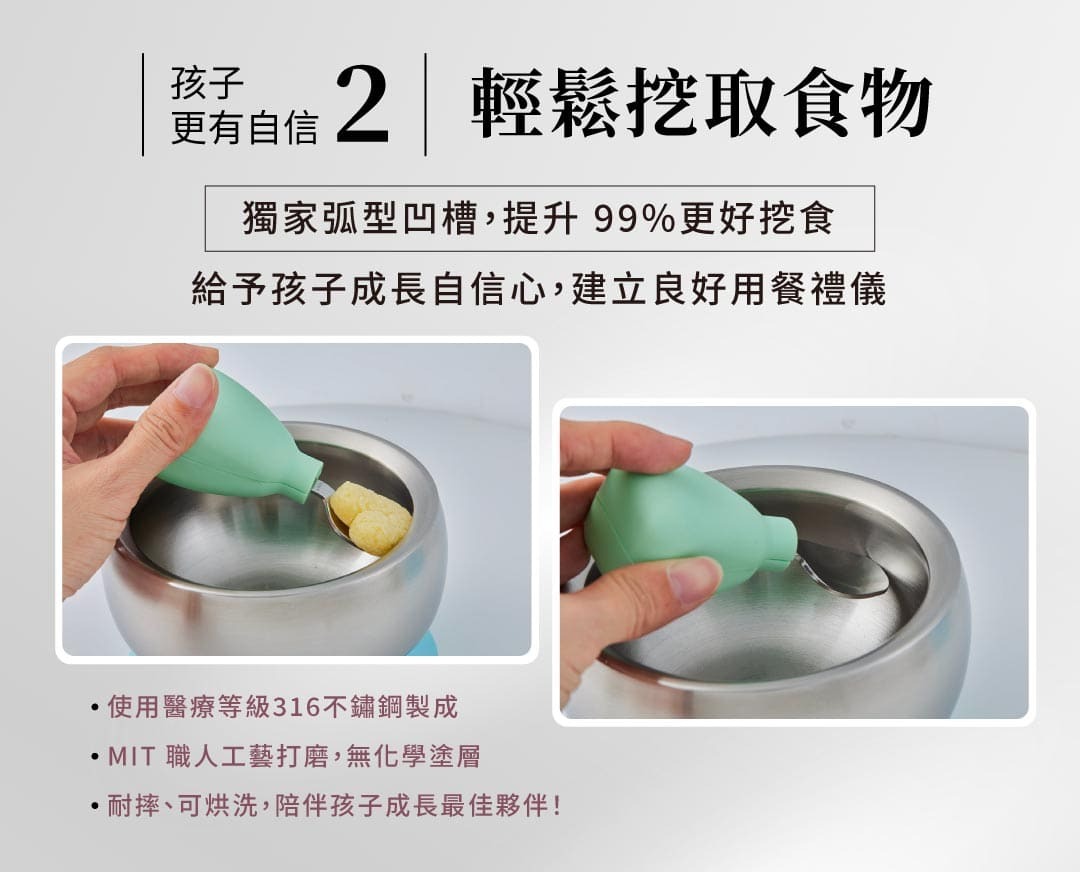 孩子
更有自信 2 輕鬆挖取食物

獨家弧型凹槽，提升 99%更好挖食

給予孩子成長自信心，建立良好用餐禮儀

• 使用醫療等級316不鏽鋼製成
• MIT 職人工藝打磨，無化學塗層
• 耐摔、可烘洗，陪伴孩子成長最佳夥伴！