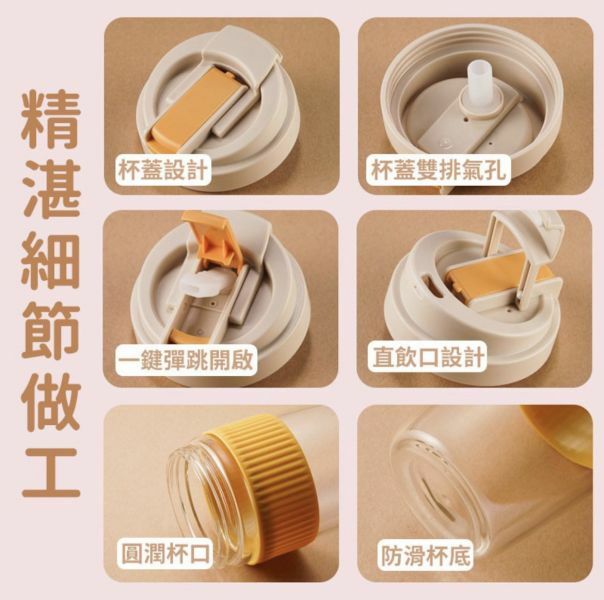 精湛細節做工

杯蓋設計

杯蓋雙排氣孔

一鍵彈跳開啟

直飲口設計

圓潤杯口

防滑杯底