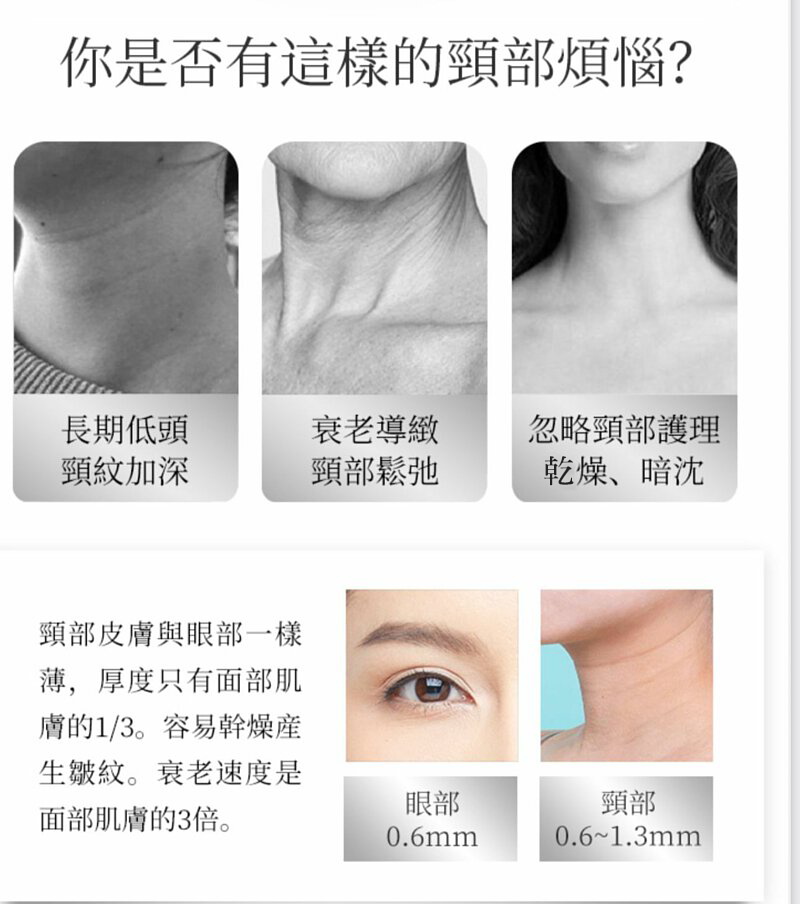 你是否有這樣的頸部煩惱?

長期低頭
頸紋加深

衰老導緻
頸部鬆弛

忽略頸部護理
乾燥、暗沈

頸部皮膚與眼部一樣薄，厚度只有面部肌膚的1/3。容易幹燥產生皺紋。衰老速度是面部肌膚的3倍。

眼部
0.6mm

頸部
0.6~1.3mm