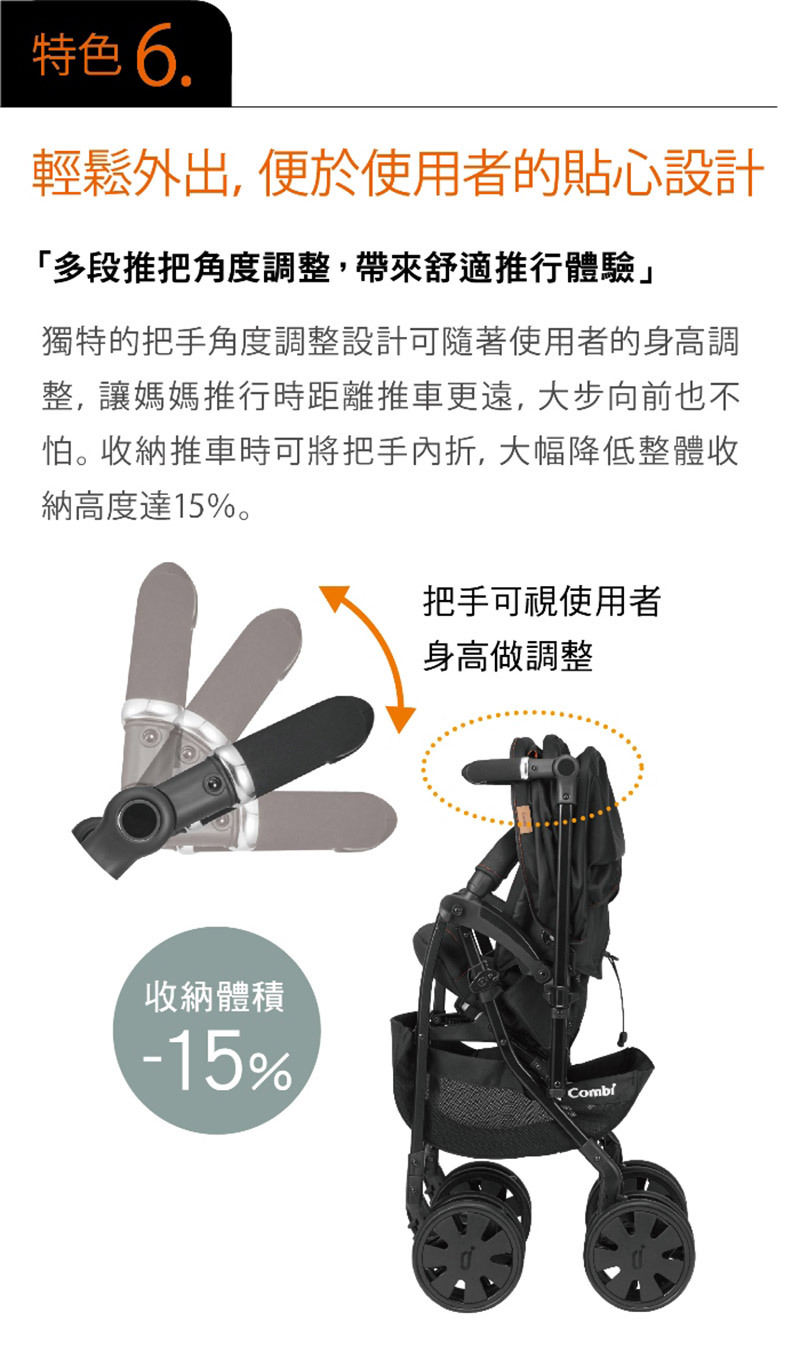 特色 6.

輕鬆外出, 便於使用者的貼心設計

「多段推把角度調整，帶來舒適推行體驗」

獨特的把手角度調整設計可隨著使用者的身高調整, 讓媽媽推行時距離推車更遠, 大步向前也不怕。收納推車時可將把手內折, 大幅降低整體收納高度達15%。

把手可視使用者身高做調整

收納體積
-15%

Combi