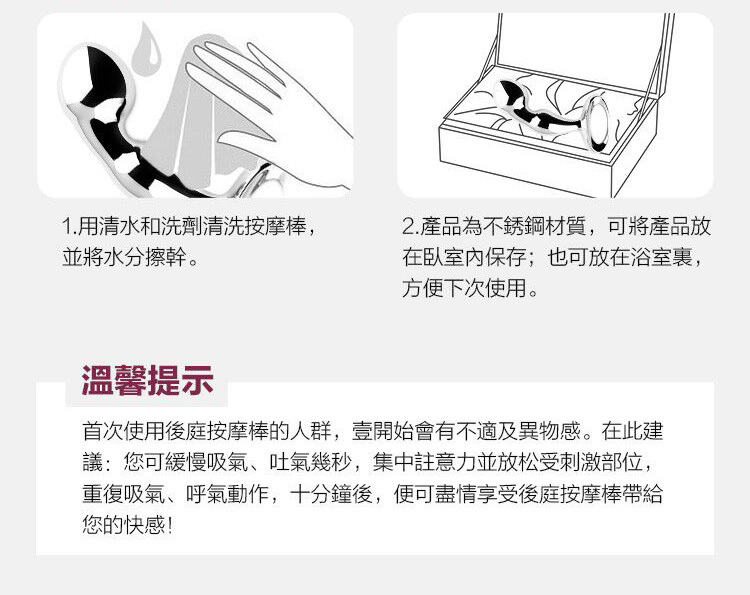 1.用清水和洗劑清洗按摩棒，並將水分擦幹。

2.產品為不銹鋼材質，可將產品放在臥室內保存；也可放在浴室裏，方便下次使用。

溫馨提示

首次使用後庭按摩棒的人群，壹開始會有不適及異物感。在此建議：您可緩慢吸氣、吐氣幾秒，集中註意力並放松受刺激部位，重復吸氣、呼氣動作，十分鐘後，便可盡情享受後庭按摩棒帶給您的快感！