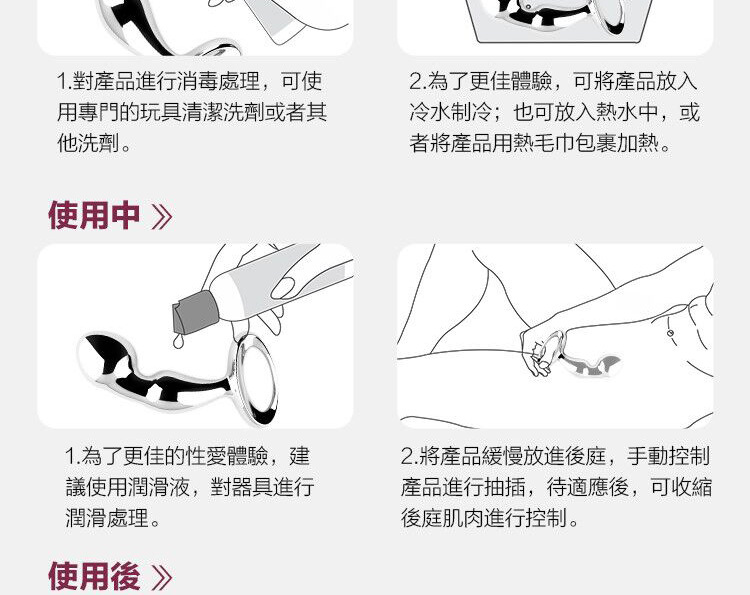 1.對產品進行消毒處理，可使用專門的玩具清潔洗劑或者其他洗劑。

2.為了更佳體驗，可將產品放入冷水制冷；也可放入熱水中，或者將產品用熱毛巾包裹加熱。

使用中 》

1.為了更佳的性愛體驗，建議使用潤滑液，對器具進行潤滑處理。

2.將產品緩慢放進後庭，手動控制產品進行抽插，待適應後，可收縮後庭肌肉進行控制。

使用後 》