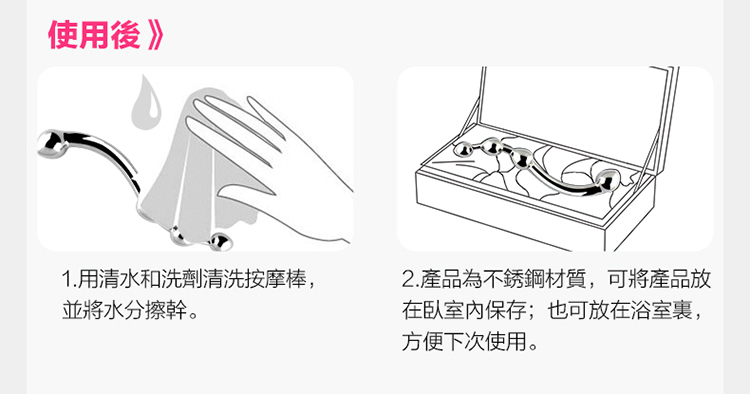 使用後》

1.用清水和洗劑清洗按摩棒，並將水分擦幹。

2.產品為不銹鋼材質，可將產品放在臥室內保存；也可放在浴室裏，方便下次使用。