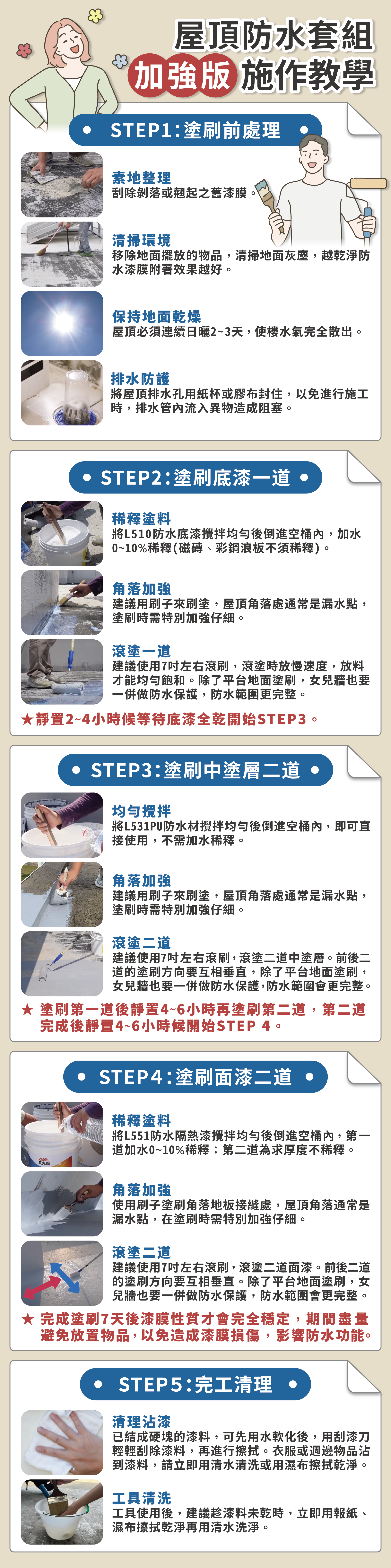 屋頂防水套組
加強版 施作教學

STEP1:塗刷前處理

素地整理
刮除剝落或翹起之舊漆膜。

清掃環境
移除地面擺放的物品，清掃地面灰塵，越乾淨防水漆膜附著效果越好。

保持地面乾燥
屋頂必須連續日曬2~3天，使樓水氣完全散出。

排水防護
將屋頂排水孔用紙杯或膠布封住，以免進行施工時，排水管內流入異物造成阻塞。

STEP2:塗刷底漆一道

稀釋塗料
將L510防水底漆攪拌均勻後倒進空桶內，加水0~10%稀釋(磁磚、彩鋼浪板不須稀釋)。

角落加強
建議用刷子來刷塗，屋頂角落處通常是漏水點，塗刷時需特別加強仔細。

滾塗一道
建議使用7吋左右滾刷，滾塗時放慢速度，放料才能均勻飽和。除了平台地面塗刷，女兒牆也要一併做防水保護，防水範圍更完整。

★靜置2~4小時候等待底漆全乾開始STEP3。

STEP3:塗刷中塗層二道

均勻攪拌
將L531PU防水材攪拌均勻後倒進空桶內，即可直接使用，不需加水稀釋。

角落加強
建議用刷子來刷塗，屋頂角落處通常是漏水點，塗刷時需特別加強仔細。

滾塗二道
建議使用7吋左右滾刷，滾塗二道中塗層。前後二道的塗刷方向要互相垂直，除了平台地面塗刷，女兒牆也要一併做防水保護，防水範圍會更完整。

★ 塗刷第一道後靜置4~6小時再塗刷第二道，第二道完成後靜置4~6小時候開始STEP 4。

STEP4:塗刷面漆二道

稀釋塗料
將L551防水隔熱漆攪拌均勻後倒進空桶內，第一道加水0~10%稀釋；第二道為求厚度不稀釋。

角落加強
使用刷子塗刷角落地板接縫處，屋頂角落通常是漏水點，在塗刷時需特別加強仔細。

滾塗二道
建議使用7吋左右滾刷，滾塗二道面漆。前後二道的塗刷方向要互相垂直。除了平台地面塗刷，女兒牆也要一併做防水保護，防水範圍會更完整。

★ 完成塗刷7天後漆膜性質才會完全穩定，期間盡量避免放置物品，以免造成漆膜損傷，影響防水功能。

STEP5:完工清理

清理沾漆
已結成硬塊的漆料，可先用水軟化後，用刮漆刀輕輕刮除漆料，再進行擦拭。衣服或週邊物品沾到漆料，請立即用清水清洗或用濕布擦拭乾淨。

工具清洗
工具使用後，建議趁漆料未乾時，立即用報紙、濕布擦拭乾淨再用清水洗淨。