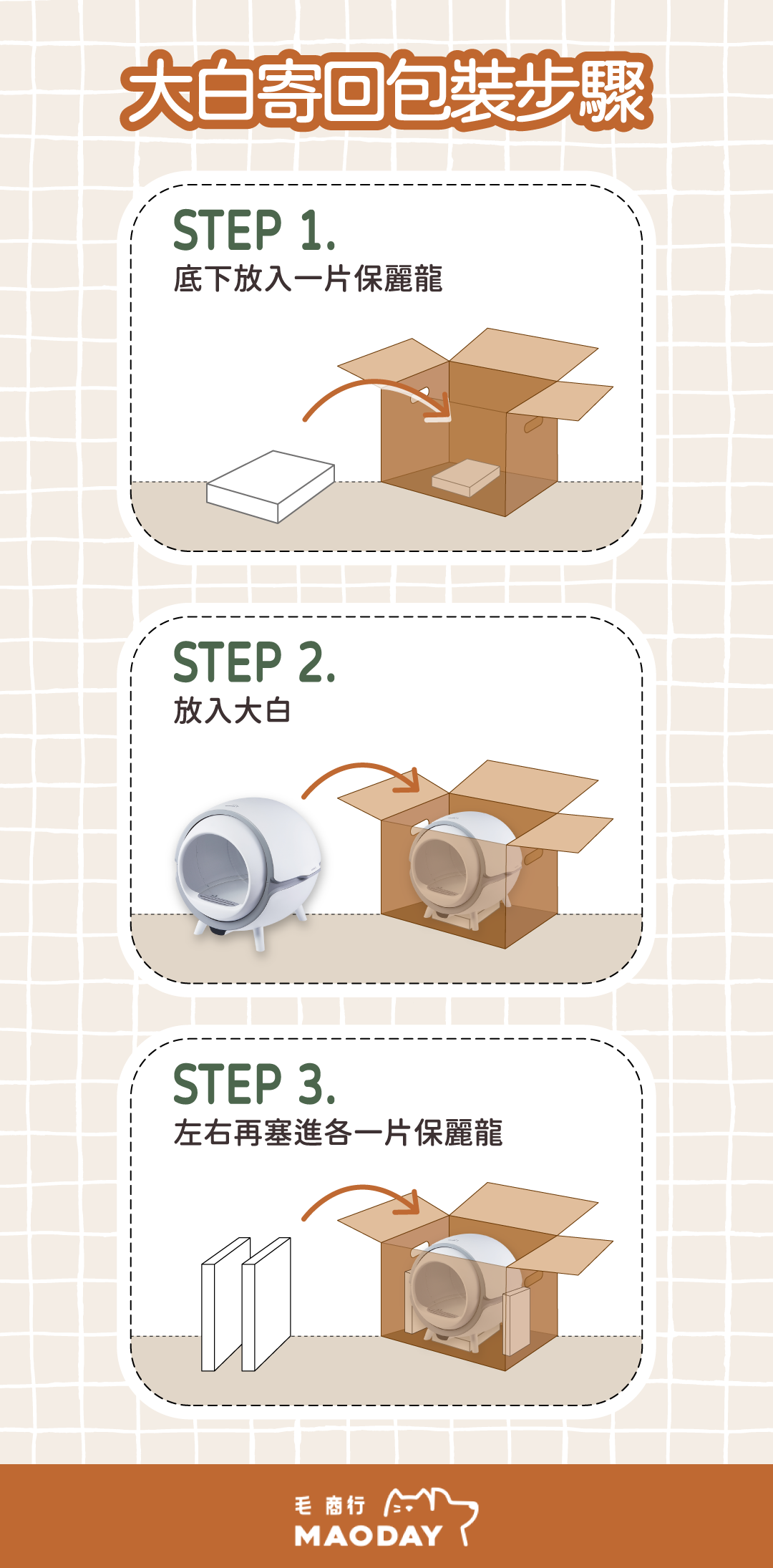 大白寄回包裝步驟

STEP 1.
底下放入一片保麗龍

STEP 2.
放入大白

STEP 3.
左右再塞進各一片保麗龍

毛商行
MAODAY