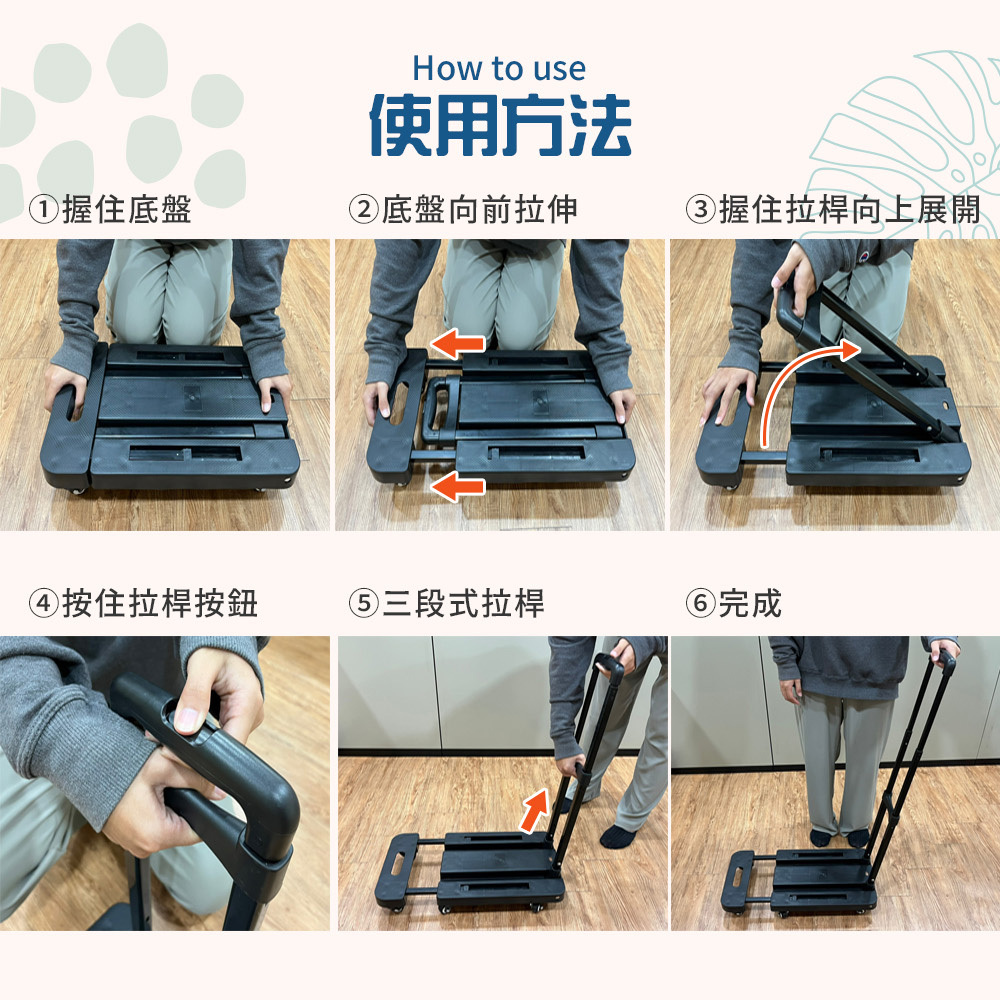 How to use
使用方法

①握住底盤

②底盤向前拉伸

③握住拉桿向上展開

④按住拉桿按鈕

⑤三段式拉桿

⑥完成