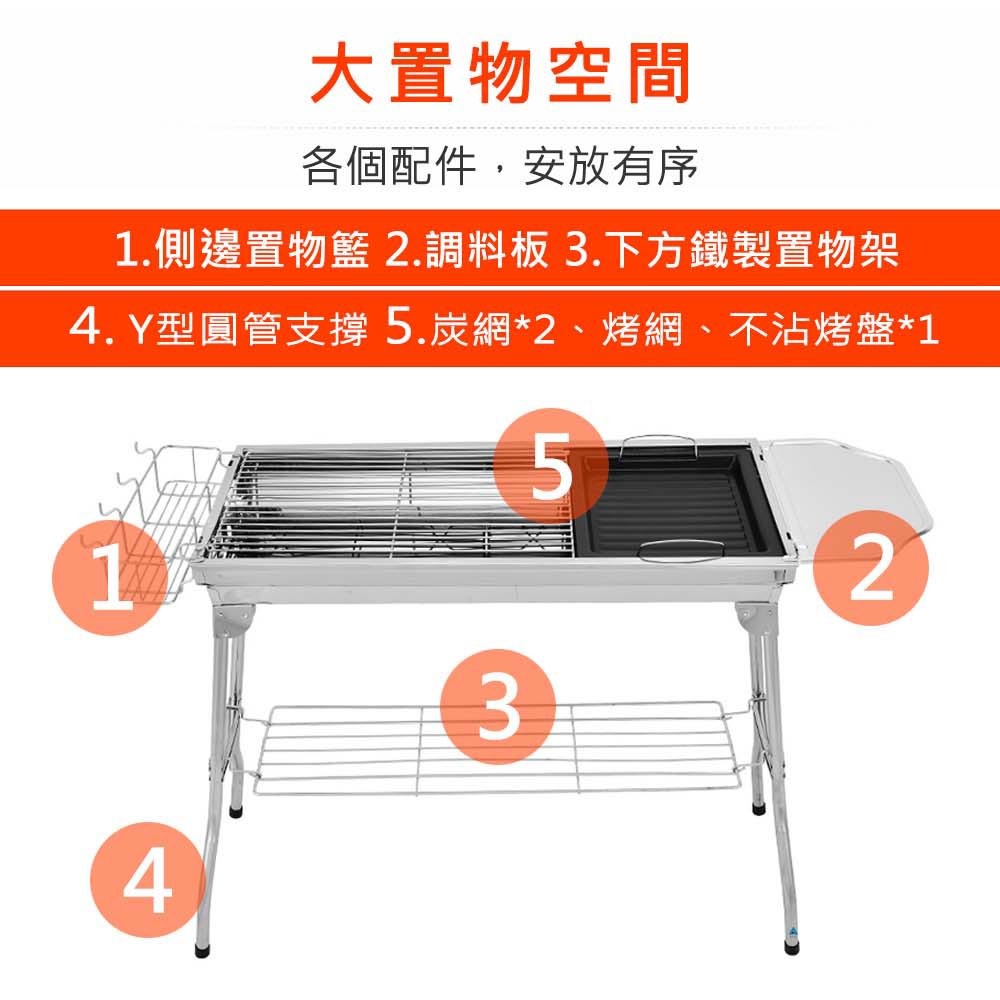 大置物空間

各個配件，安放有序

1.側邊置物籃 2.調料板 3.下方鐵製置物架

4. Y型圓管支撐 5.炭網*2、烤網、不沾烤盤*1

5

1

2

3

4