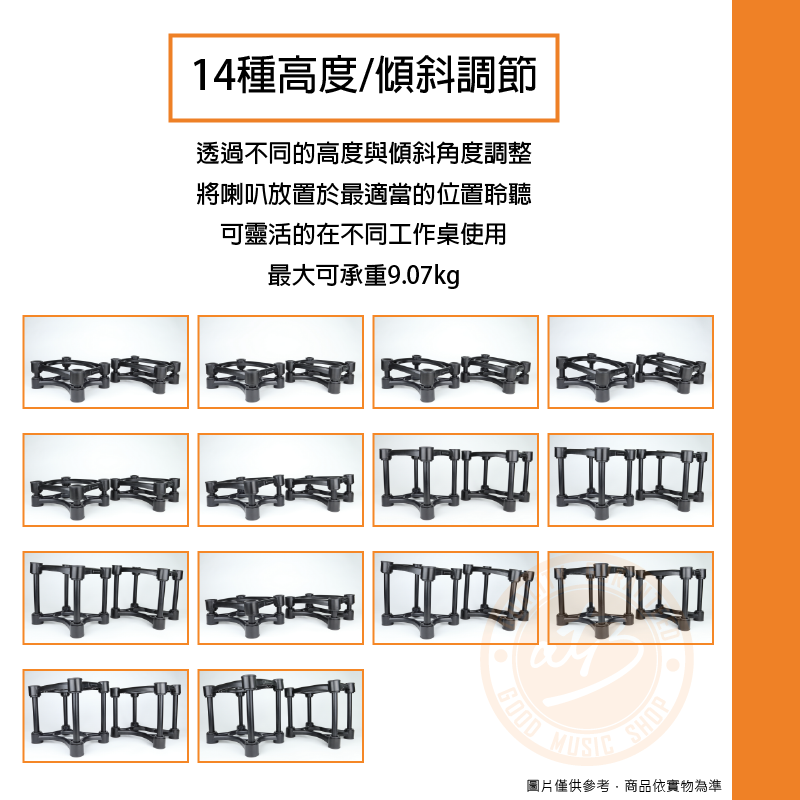 14種高度/傾斜調節

透過不同的高度與傾斜角度調整
將喇叭放置於最適當的位置聆聽
可靈活的在不同工作桌使用
最大可承重9.07kg

GOOD MUSIC SHOP

圖片僅供參考．商品依實物為準