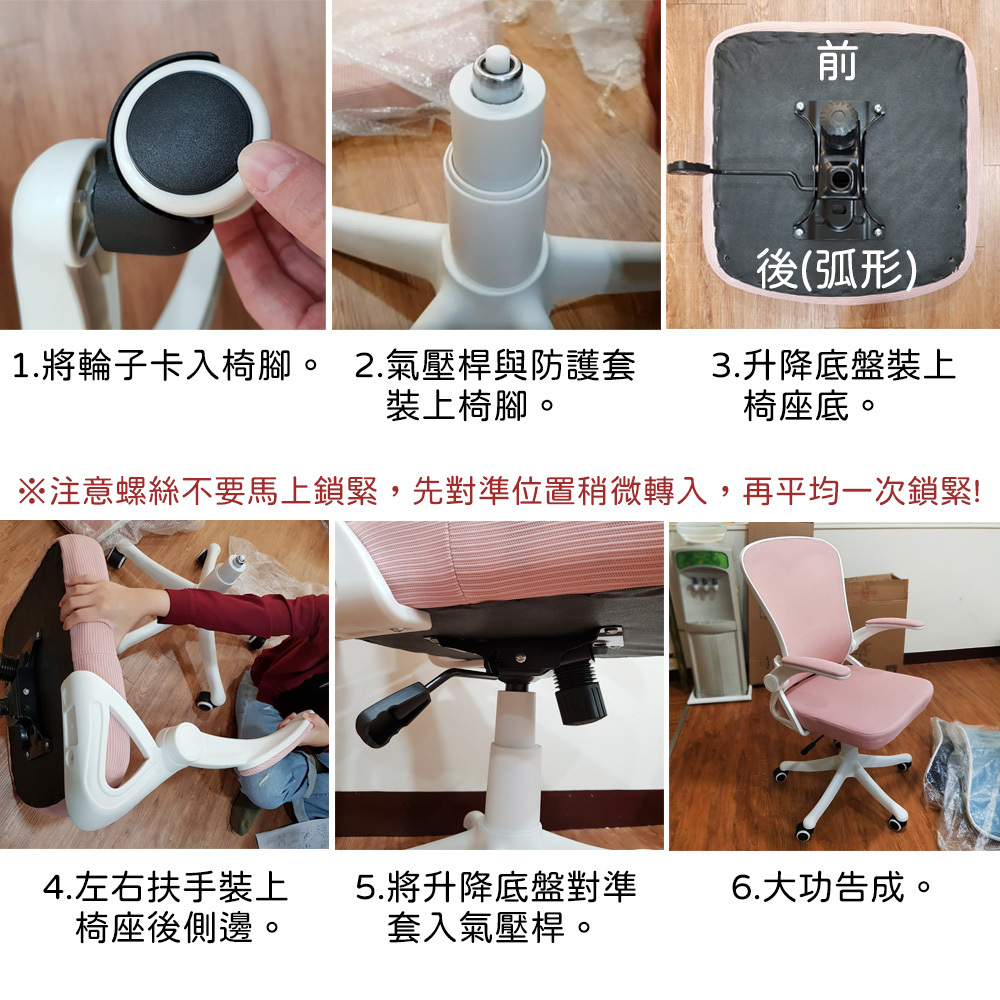 前

後(弧形)

1.將輪子卡入椅腳。

2.氣壓桿與防護套裝上椅腳。

3.升降底盤裝上椅座底。

※注意螺絲不要馬上鎖緊，先對準位置稍微轉入，再平均一次鎖緊!

4.左右扶手裝上椅座後側邊。

5.將升降底盤對準套入氣壓桿。

6.大功告成。