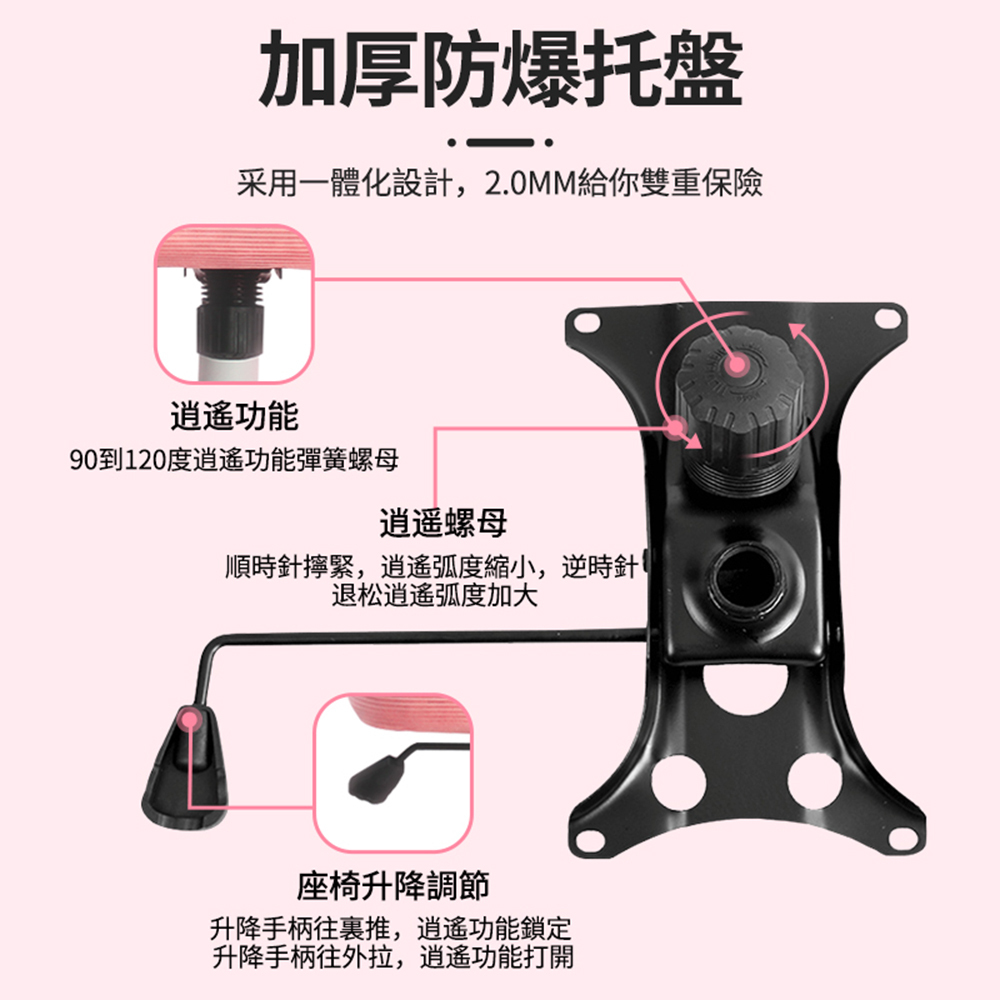 加厚防爆托盤

采用一體化設計，2.0MM給你雙重保險

逍遙功能
90到120度逍遙功能彈簧螺母

逍遥螺母
順時針擰緊，逍遙弧度縮小，逆時針退松逍遙弧度加大

座椅升降調節
升降手柄往裏推，逍遙功能鎖定
升降手柄往外拉，逍遙功能打開