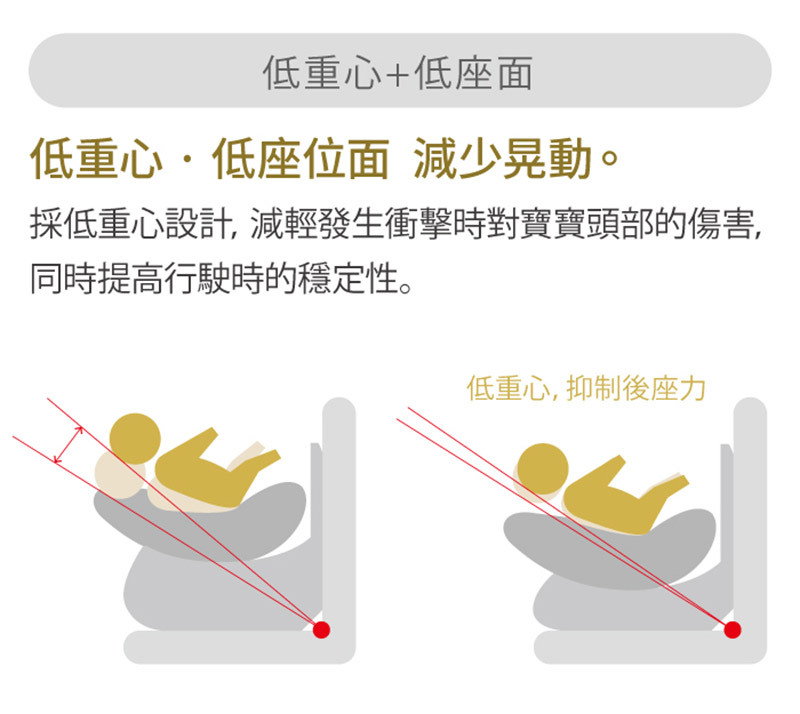 低重心+低座面

低重心・低座位面 減少晃動。

採低重心設計, 減輕發生衝擊時對寶寶頭部的傷害, 同時提高行駛時的穩定性。

低重心, 抑制後座力