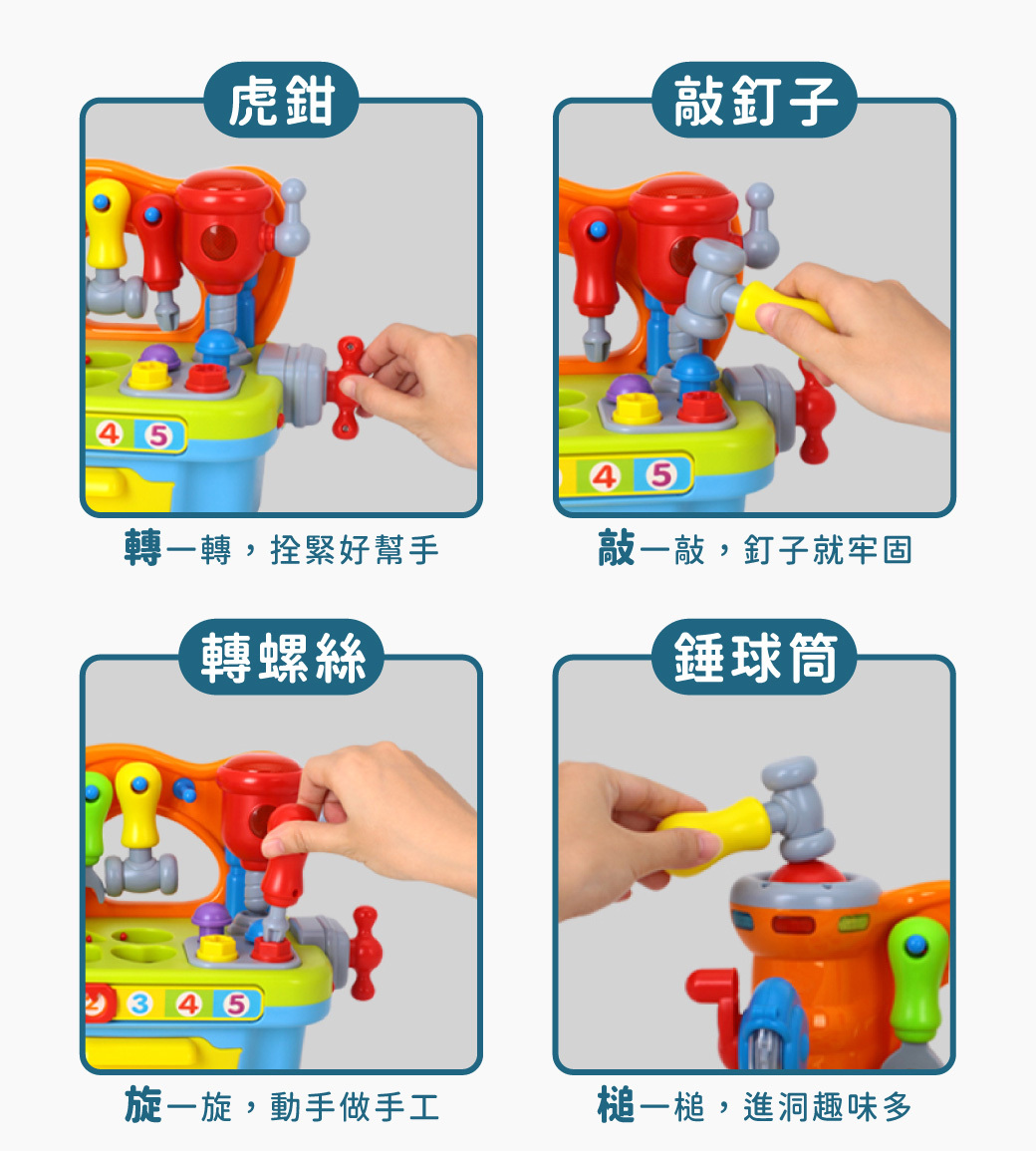 虎鉗

4 5

轉一轉，拴緊好幫手

敲釘子

4 5

敲一敲，釘子就牢固

轉螺絲

2 3 4 5

旋一旋，動手做手工

錘球筒

槌一槌，進洞趣味多