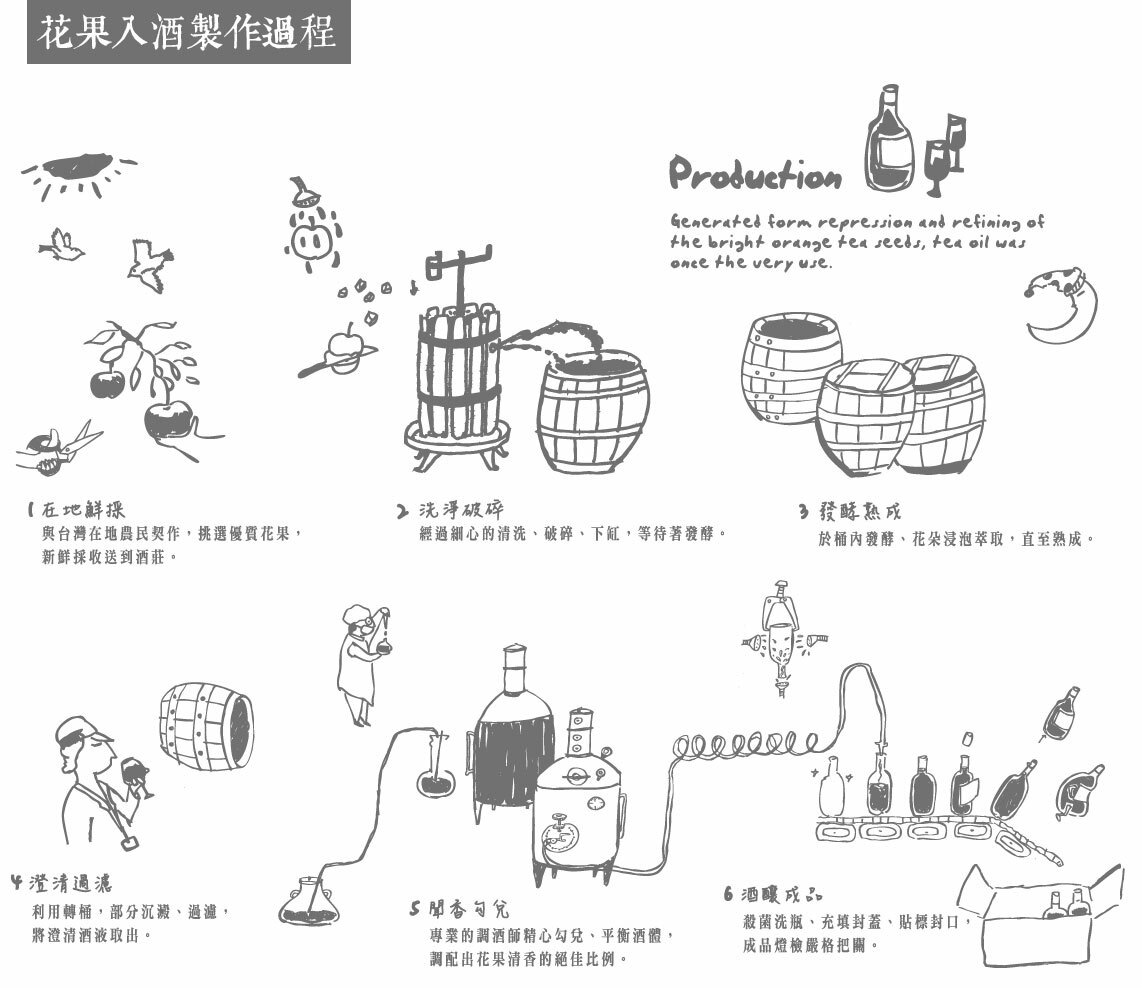 花果入酒製作過程

Production

Generated form repression and refining of the bright orange tea seeds, tea oil was once the very use.

1 在地鮮採
與台灣在地農民契作，挑選優質花果，新鮮採收送到酒莊。

2 洗淨破碎
經過細心的清洗、破碎、下缸，等待著發酵。

3 發酵熟成
於桶內發酵、花朵浸泡萃取，直至熟成。

4 澄清過濾
利用轉桶，部分沉澱、過濾，將澄清酒液取出。

5 聞香勾兌
專業的調酒師精心勾兌、平衡酒體，調配出花果清香的絕佳比例。

6 酒釀成品
殺菌洗瓶、充填封蓋、貼標封口，成品燈檢嚴格把關。